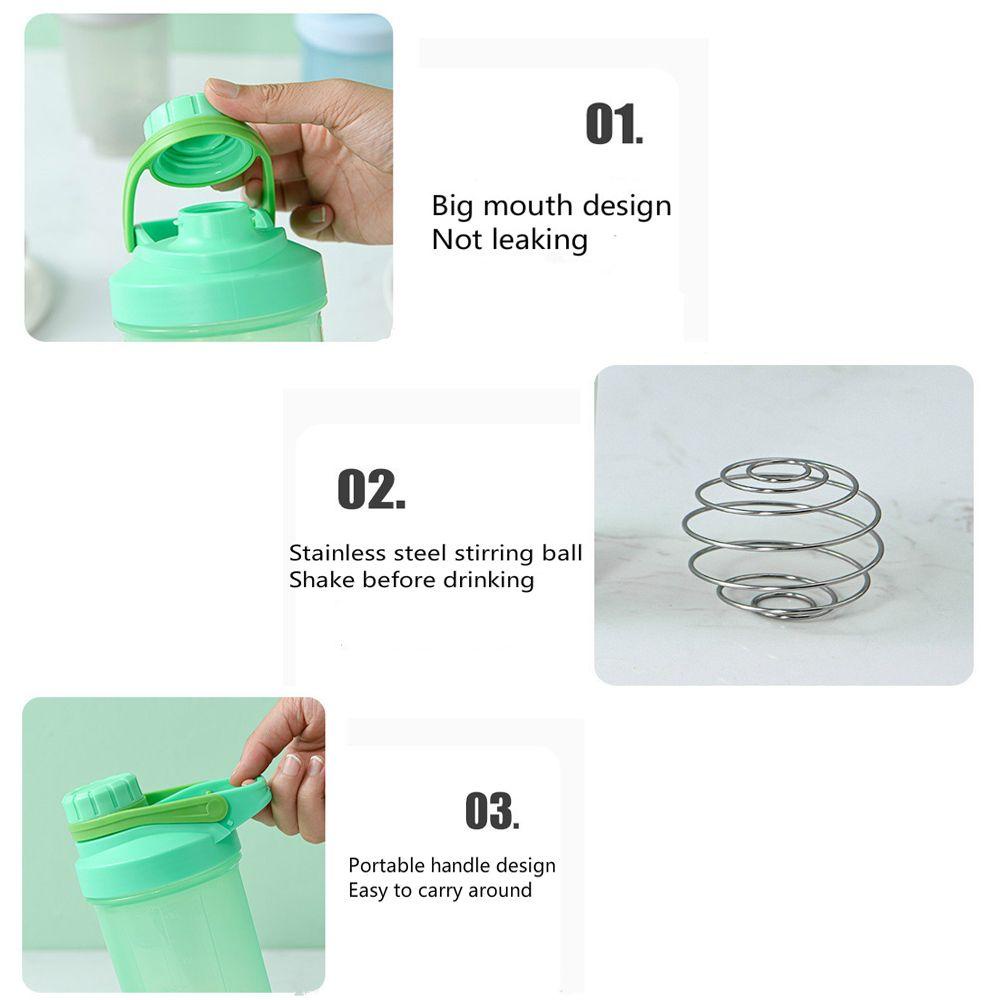 01.

Big mouth design
Not leaking

02.

Stainless steel stirring ball
Shake before drinking

03.

Portable handle design
Easy to carry around