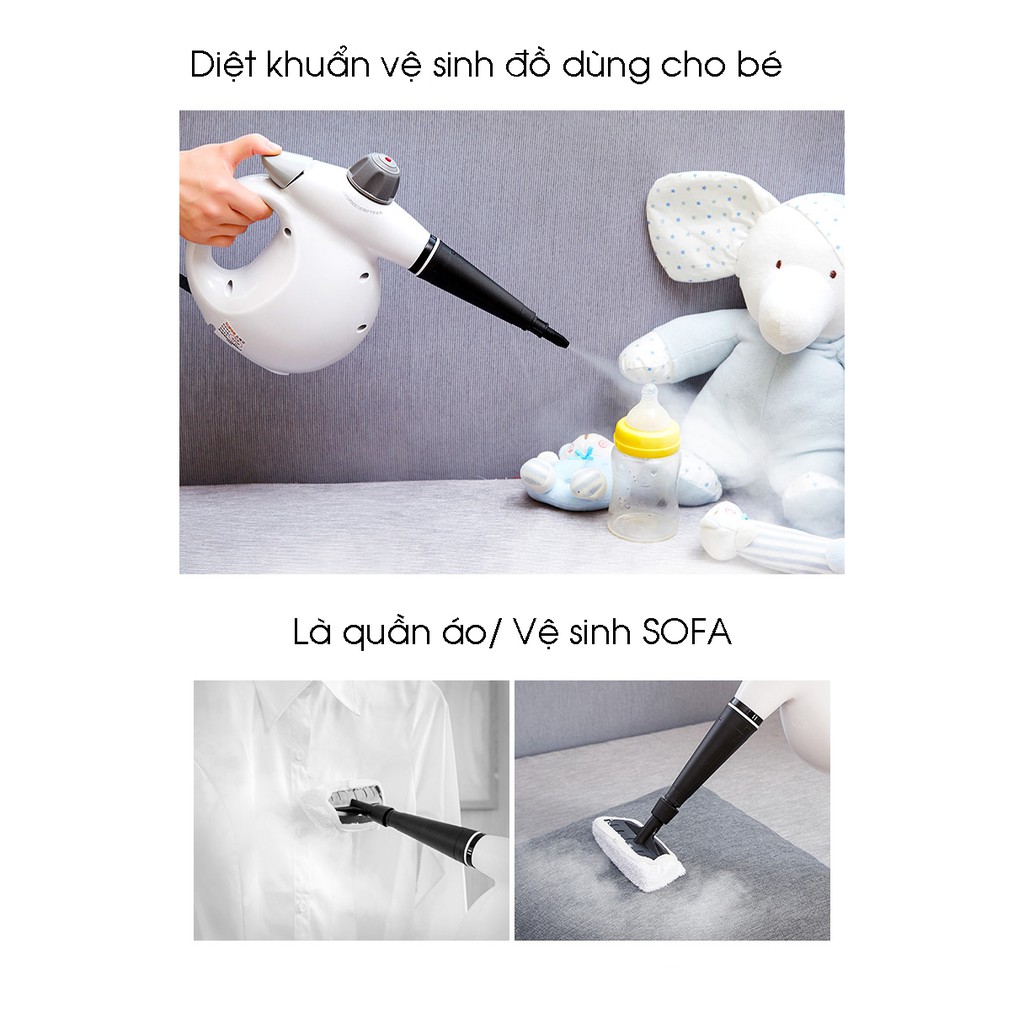 Diệt khuẩn vệ sinh đồ dùng cho bé

Là quần áo/ Vệ sinh SOFA