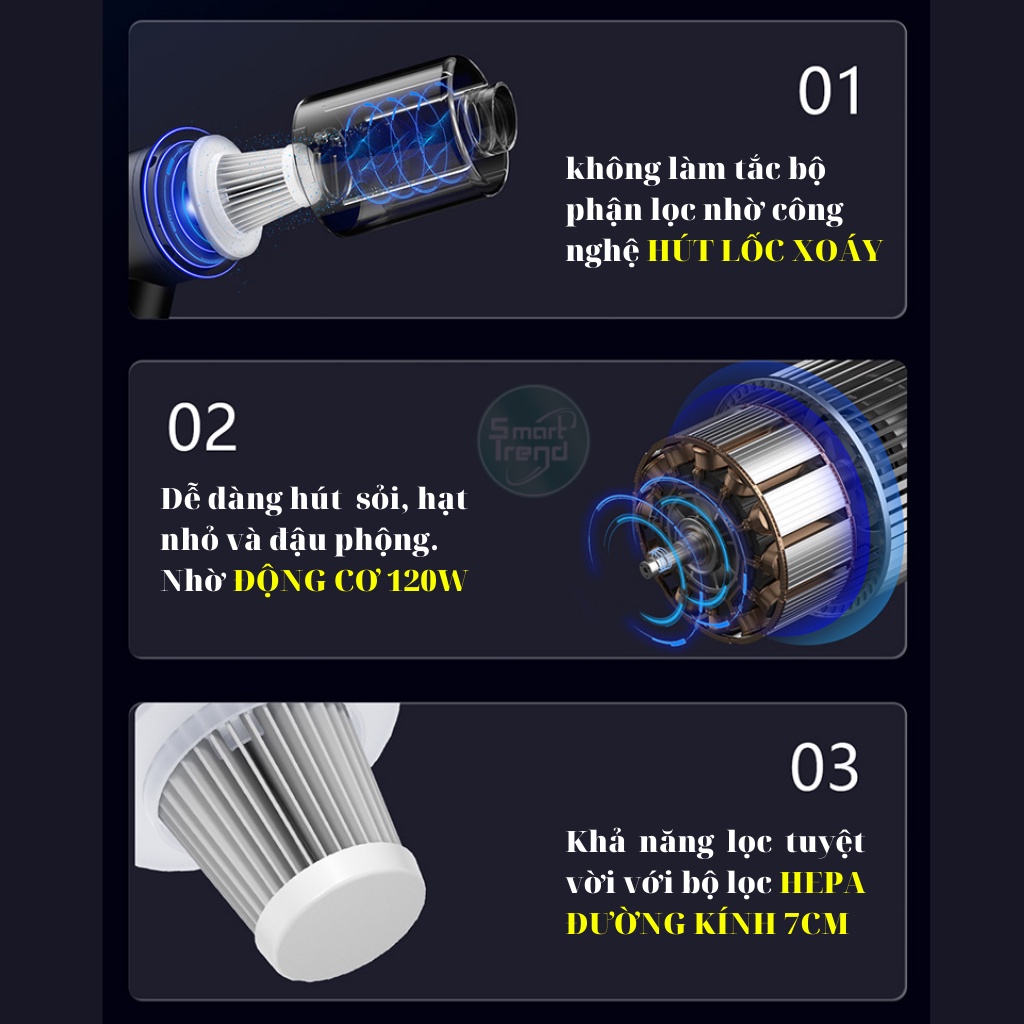 01

không làm tắc bộ phận lọc nhờ công nghệ HÚT LỐC XOÁY

02

Smart Trend

Dễ dàng hút sỏi, hạt nhỏ và đậu phộng. Nhờ ĐỘNG CƠ 120W

03

Khả năng lọc tuyệt vời với bộ lọc HEPA ĐƯỜNG KÍNH 7CM