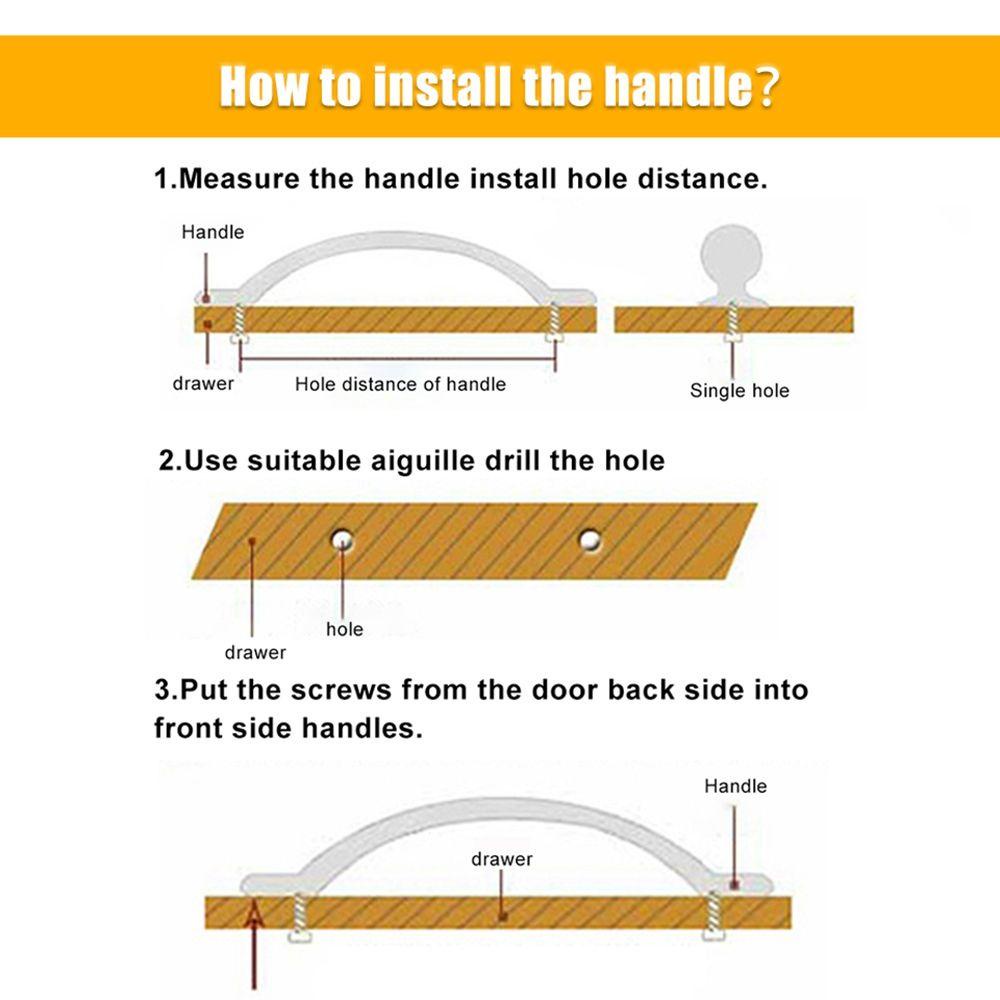 How to install the handle?

1.Measure the handle install hole distance.

Handle

drawer

Hole distance of handle

Single hole

2.Use suitable aiguille drill the hole

hole

drawer

3.Put the screws from the door back side into front side handles.

Handle

drawer