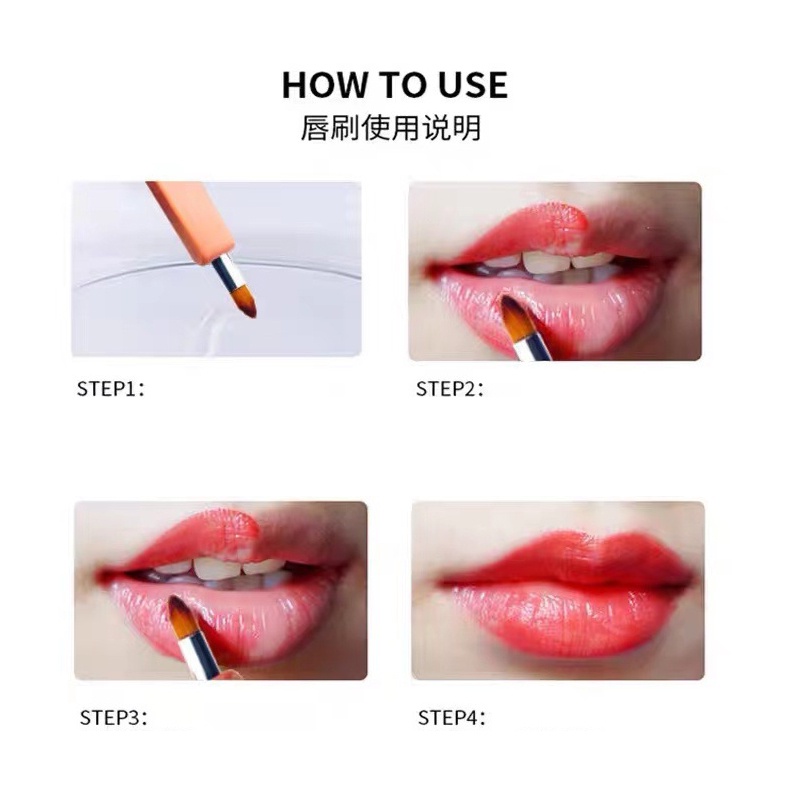 HOW TO USE
唇刷使用说明

STEP1：

STEP2：

STEP3：

STEP4：