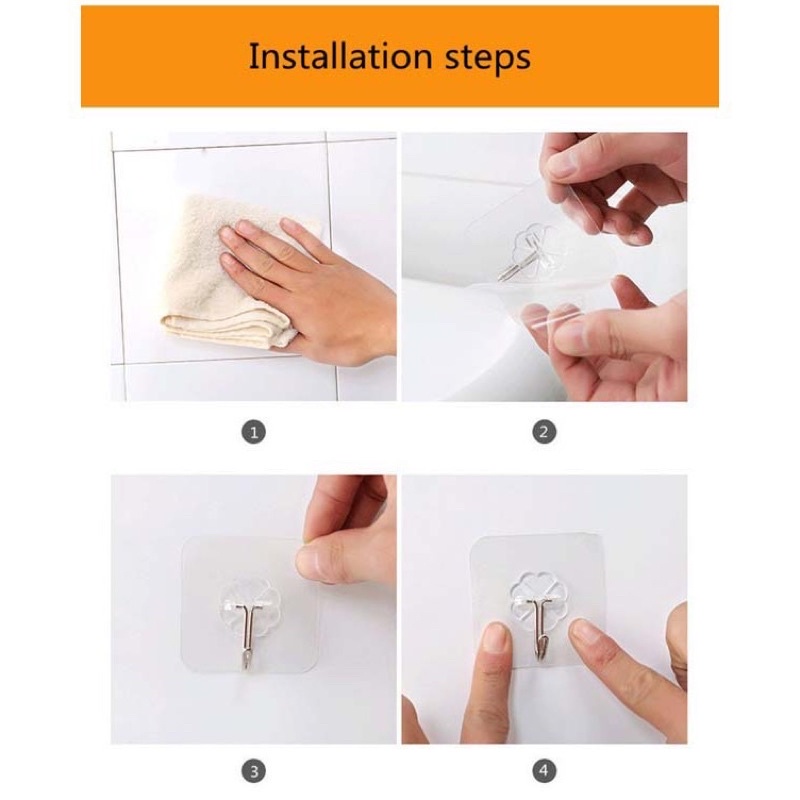 Installation steps

1

2

3

4