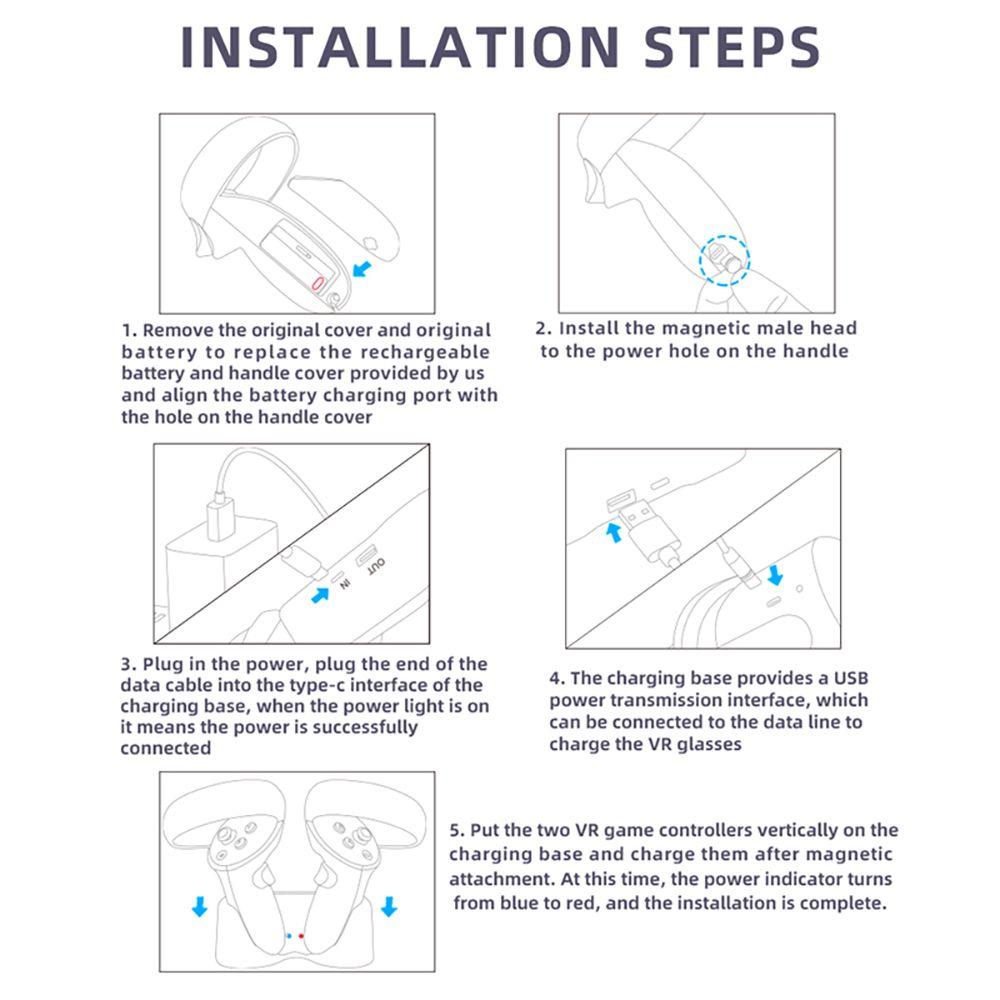 INSTALLATION STEPS

1. Remove the original cover and original battery to replace the rechargeable battery and handle cover provided by us and align the battery charging port with the hole on the handle cover

2. Install the magnetic male head to the power hole on the handle

IN OUT

3. Plug in the power, plug the end of the data cable into the type-c interface of the charging base, when the power light is on it means the power is successfully connected

4. The charging base provides a USB power transmission interface, which can be connected to the data line to charge the VR glasses

5. Put the two VR game controllers vertically on the charging base and charge them after magnetic attachment. At this time, the power indicator turns from blue to red, and the installation is complete.