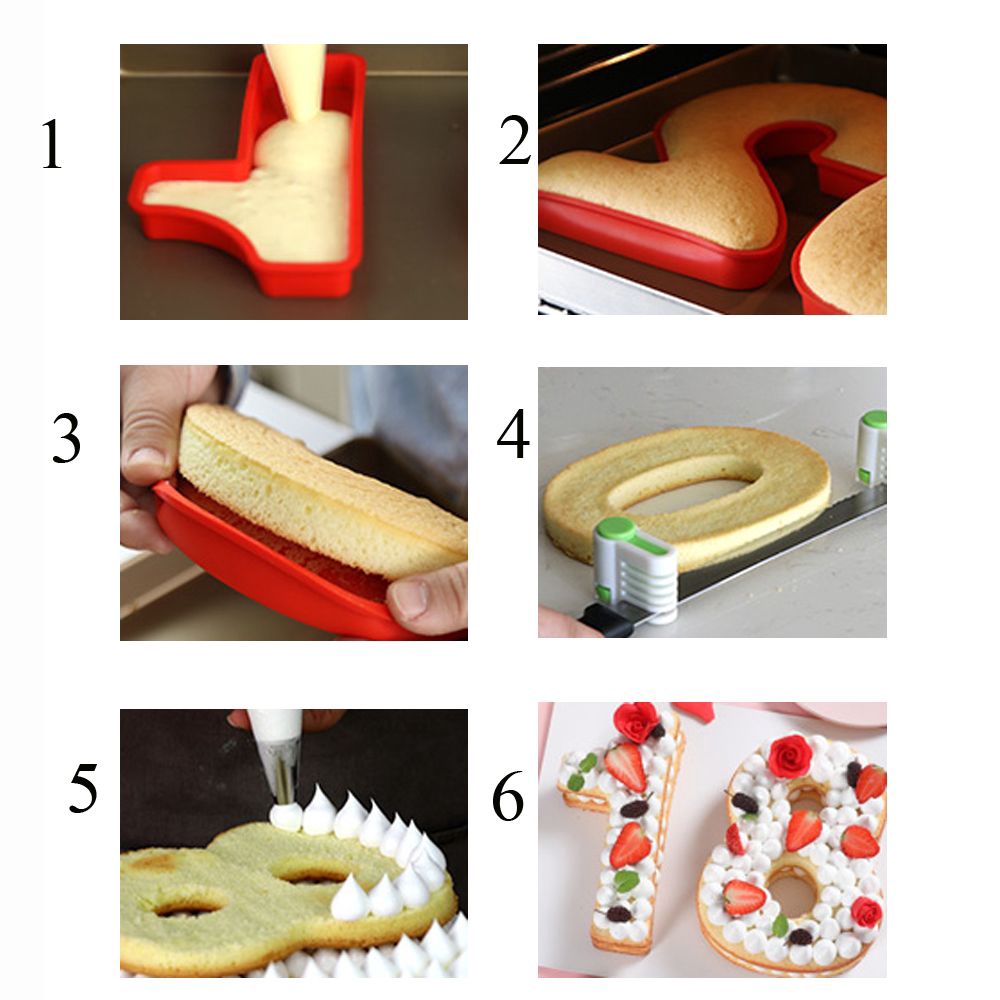 1

2

3

4

5

6