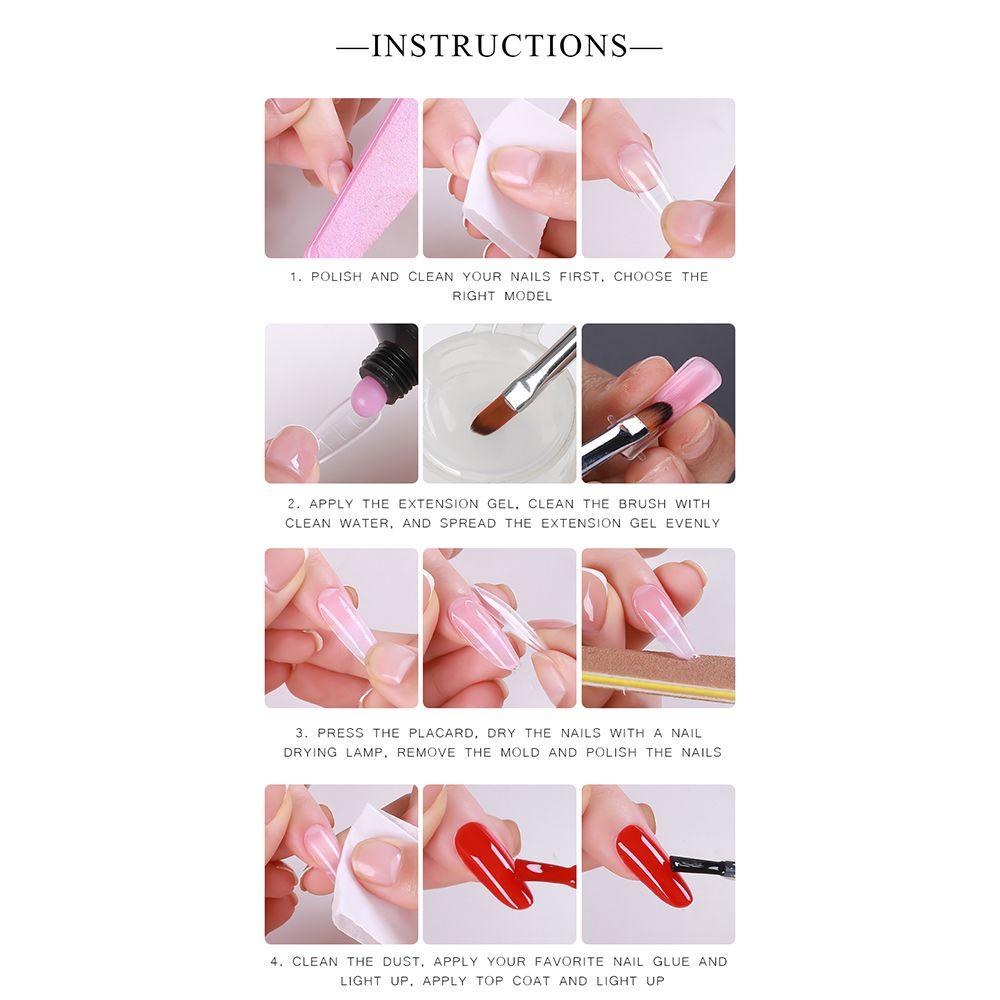 —INSTRUCTIONS—

1. POLISH AND CLEAN YOUR NAILS FIRST, CHOOSE THE RIGHT MODEL

2. APPLY THE EXTENSION GEL, CLEAN THE BRUSH WITH CLEAN WATER, AND SPREAD THE EXTENSION GEL EVENLY

3. PRESS THE PLACARD, DRY THE NAILS WITH A NAIL DRYING LAMP, REMOVE THE MOLD AND POLISH THE NAILS

4. CLEAN THE DUST, APPLY YOUR FAVORITE NAIL GLUE AND LIGHT UP, APPLY TOP COAT AND LIGHT UP