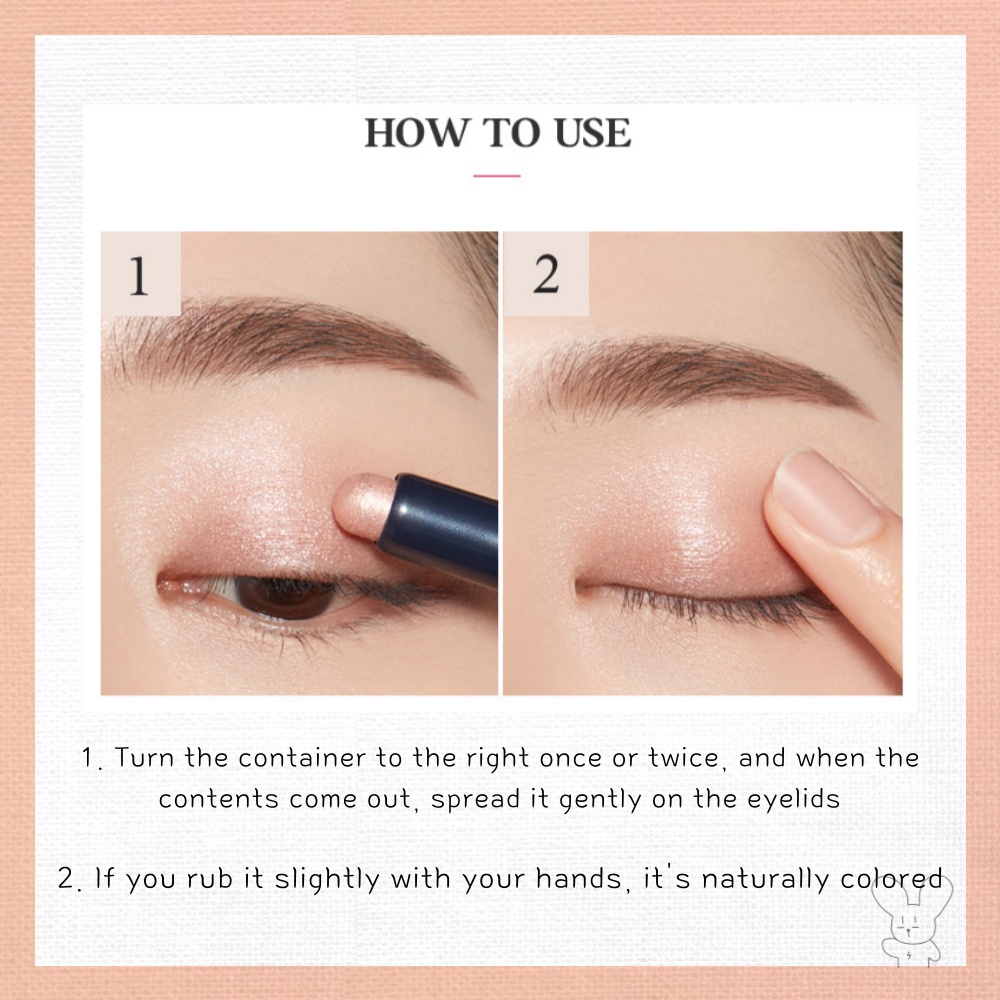 HOW TO USE

1

2

1. Turn the container to the right once or twice, and when the contents come out, spread it gently on the eyelids

2. If you rub it slightly with your hands, it's naturally colored