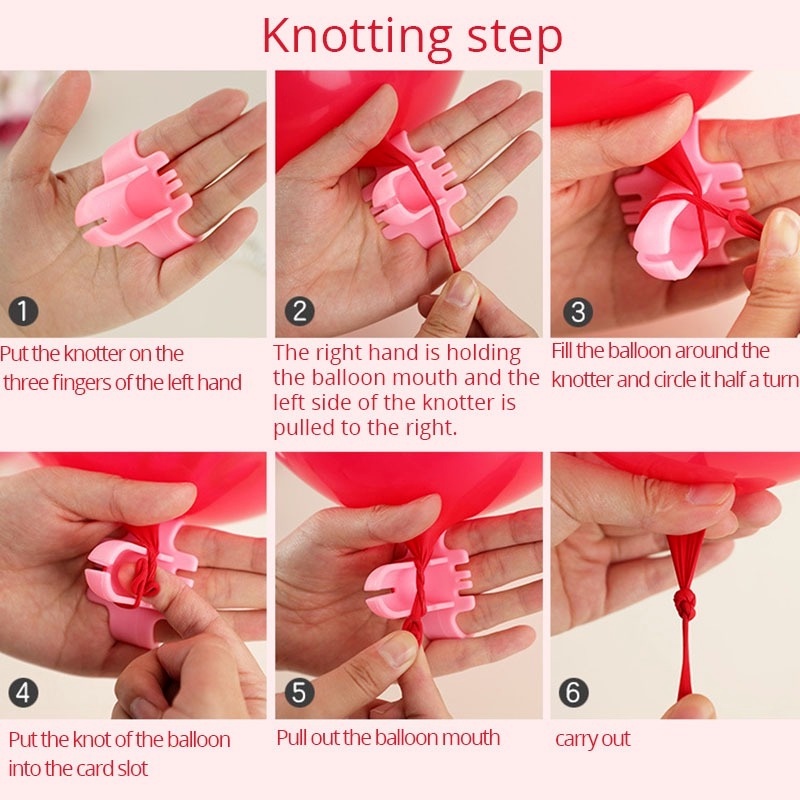 Knotting step

1
Put the knotter on the three fingers of the left hand

2
The right hand is holding the balloon mouth and the left side of the knotter is pulled to the right.

3
Fill the balloon around the knotter and circle it half a turn

4
Put the knot of the balloon into the card slot

5
Pull out the balloon mouth

6
carry out