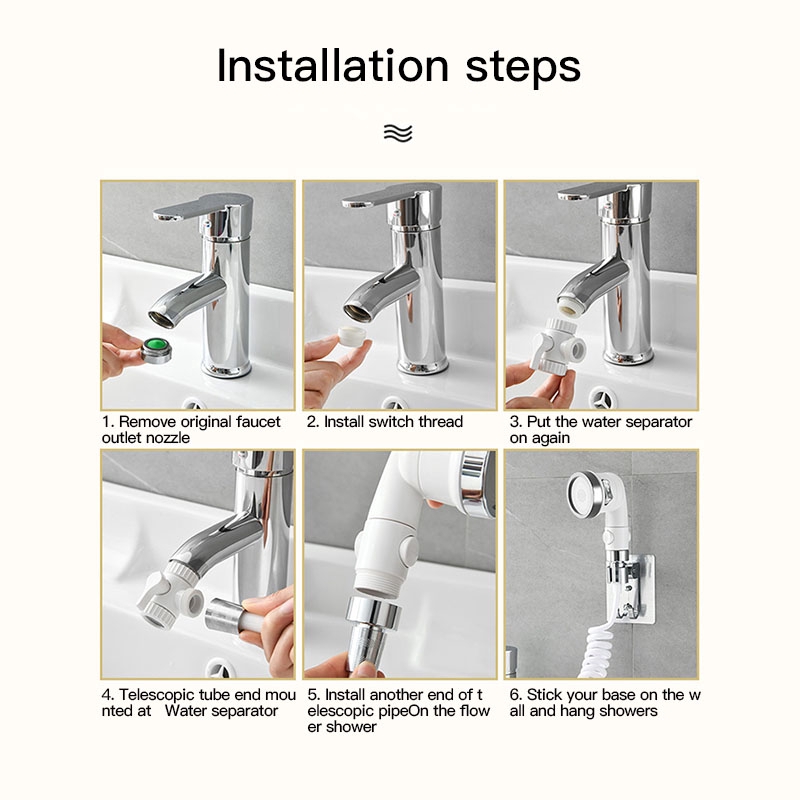 Installation steps

1. Remove original faucet outlet nozzle

2. Install switch thread

3. Put the water separator on again

4. Telescopic tube end mou nted at Water separator

5. Install another end of t elescopic pipeOn the flow er shower

6. Stick your base on the w all and hang showers