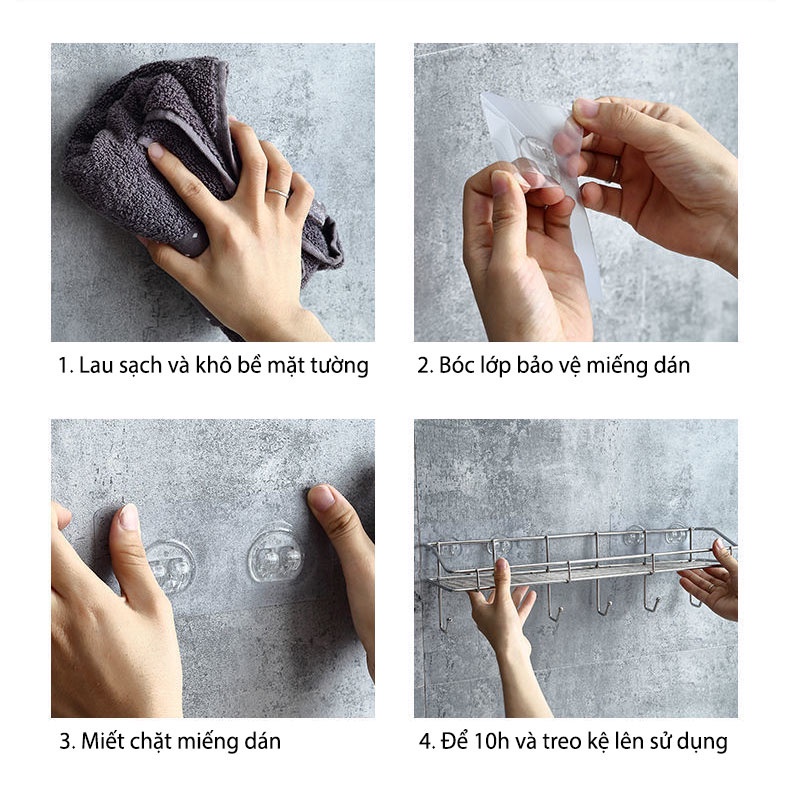 1. Lau sạch và khô bề mặt tường

2. Bóc lớp bảo vệ miếng dán

3. Miết chặt miếng dán

4. Để 10h và treo kệ lên sử dụng