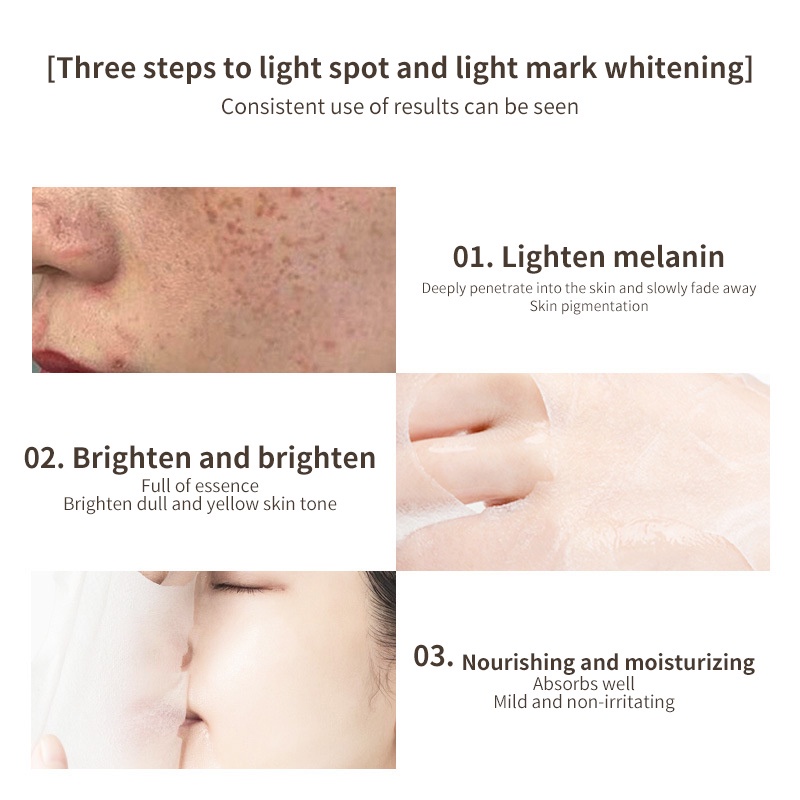 [Three steps to light spot and light mark whitening]
Consistent use of results can be seen

01. Lighten melanin
Deeply penetrate into the skin and slowly fade away
Skin pigmentation

02. Brighten and brighten
Full of essence
Brighten dull and yellow skin tone

03. Nourishing and moisturizing
Absorbs well
Mild and non-irritating