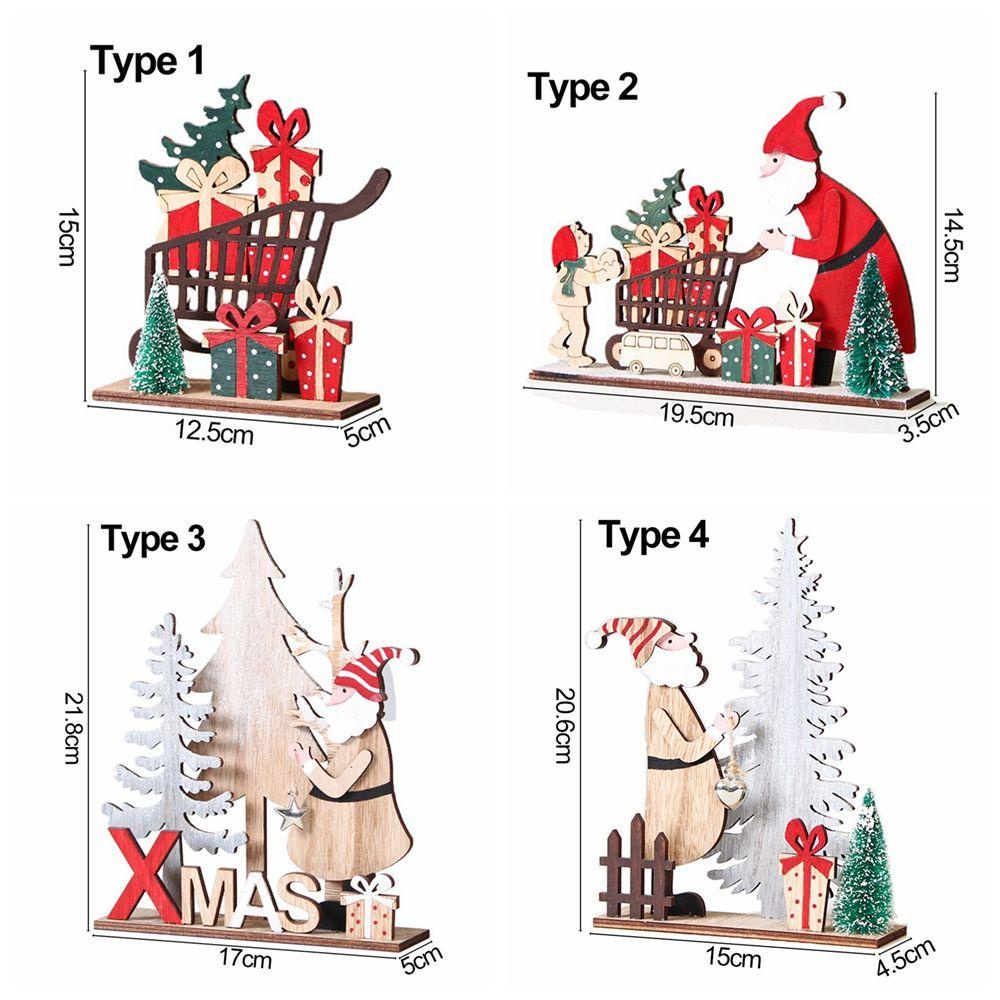 Type 1
15cm
12.5cm
5cm

Type 2
14.5cm
19.5cm
3.5cm

Type 3
21.8cm
XMAS
17cm
5cm

Type 4
20.6cm
15cm
4.5cm