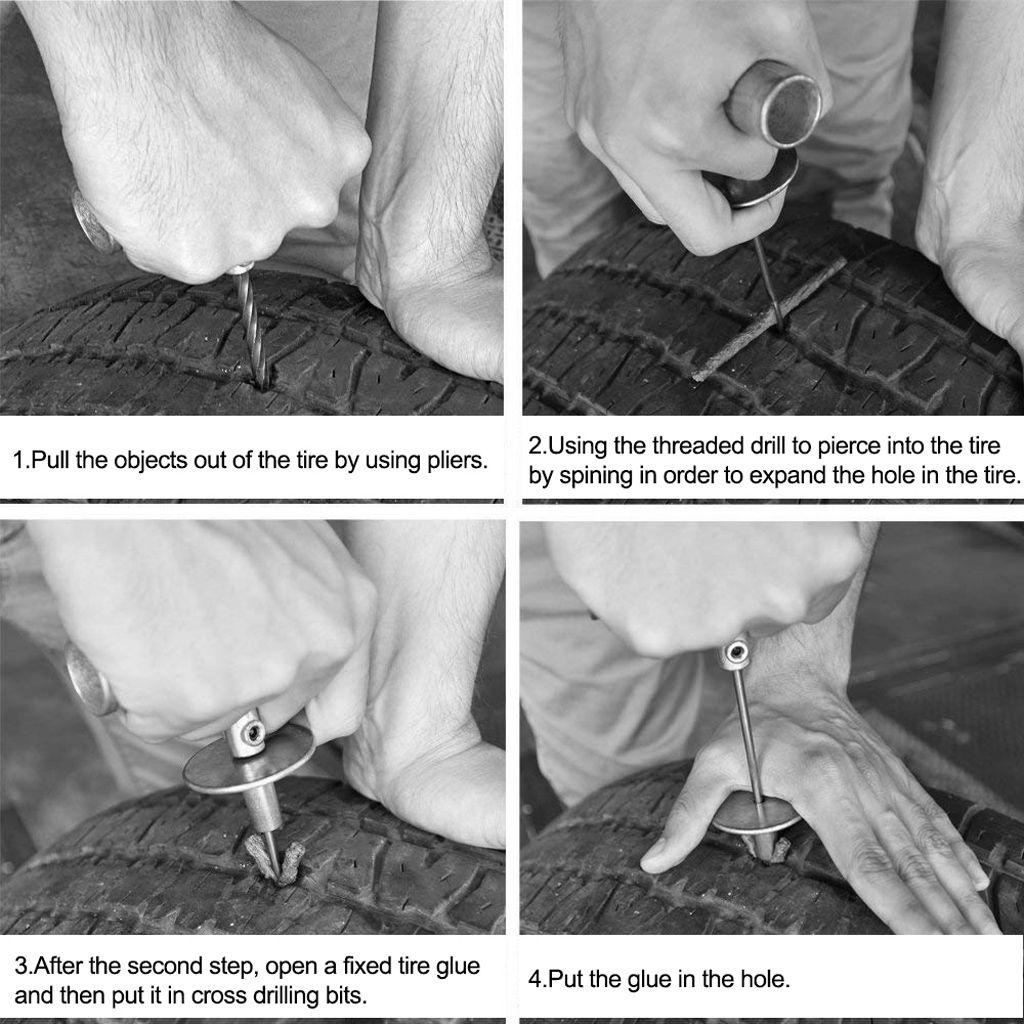 1.Pull the objects out of the tire by using pliers.

2.Using the threaded drill to pierce into the tire by spining in order to expand the hole in the tire.

3.After the second step, open a fixed tire glue and then put it in cross drilling bits.

4.Put the glue in the hole.