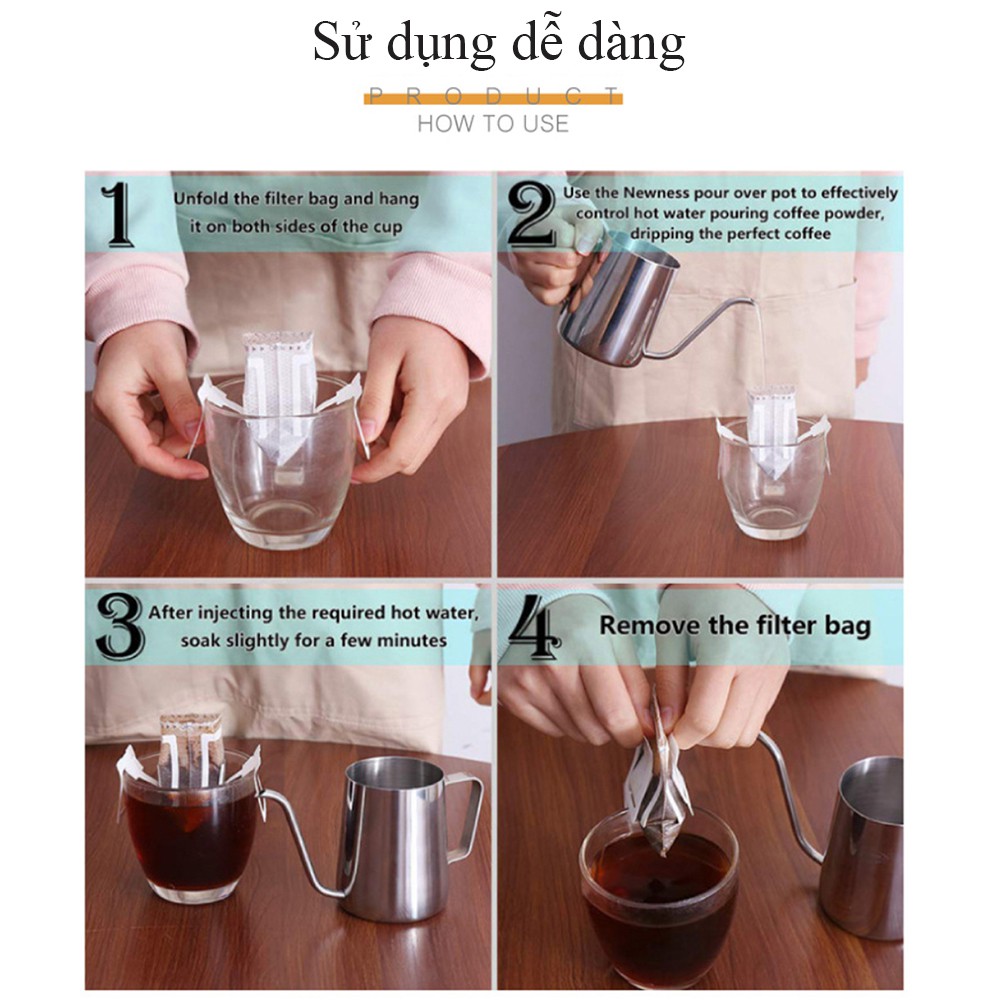 Sử dụng dễ dàng

PRODUCT
HOW TO USE

1 Unfold the filter bag and hang it on both sides of the cup

2 Use the Newness pour over pot to effectively control hot water pouring coffee powder, dripping the perfect coffee

3 After injecting the required hot water, soak slightly for a few minutes

4 Remove the filter bag