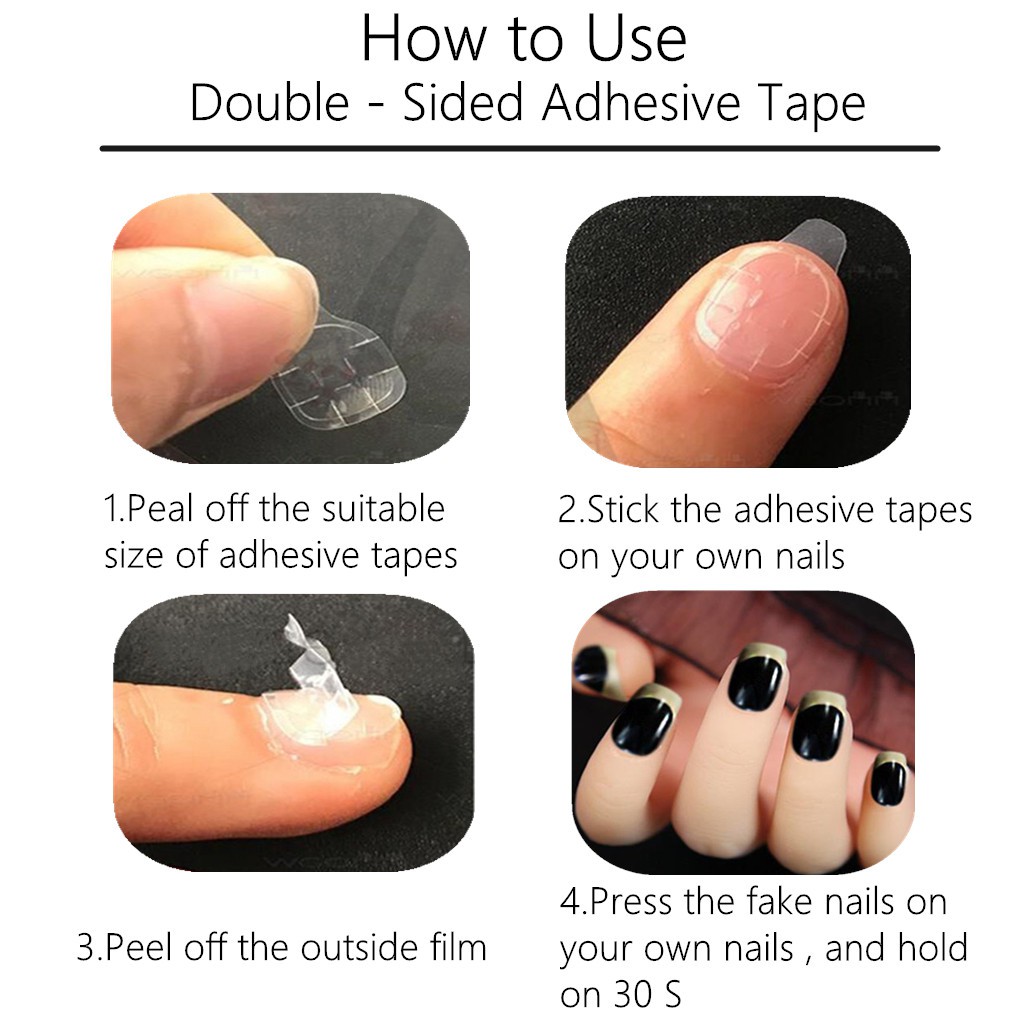 How to Use
Double - Sided Adhesive Tape

1.Peal off the suitable size of adhesive tapes

2.Stick the adhesive tapes on your own nails

3.Peel off the outside film

4.Press the fake nails on your own nails , and hold on 30 S