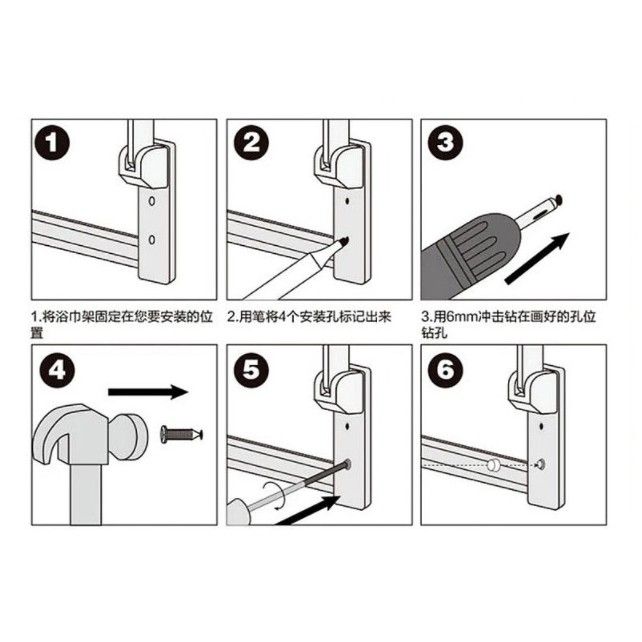 1

2

3

1.将浴巾架固定在您要安装的位置

2.用笔将4个安装孔标记出来

3.用6mm冲击钻在画好的孔位钻孔

4

5

6