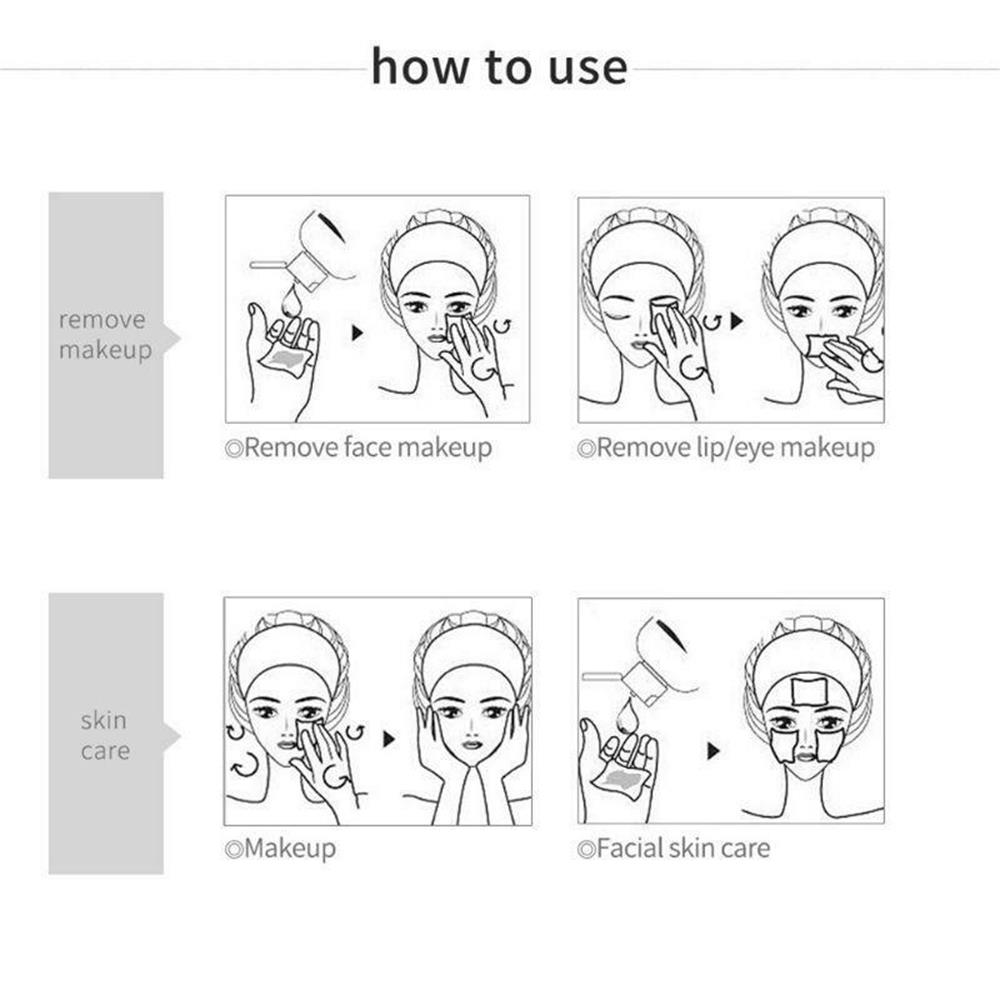 how to use

remove makeup

◎Remove face makeup

◎Remove lip/eye makeup

skin care

◎Makeup

◎Facial skin care