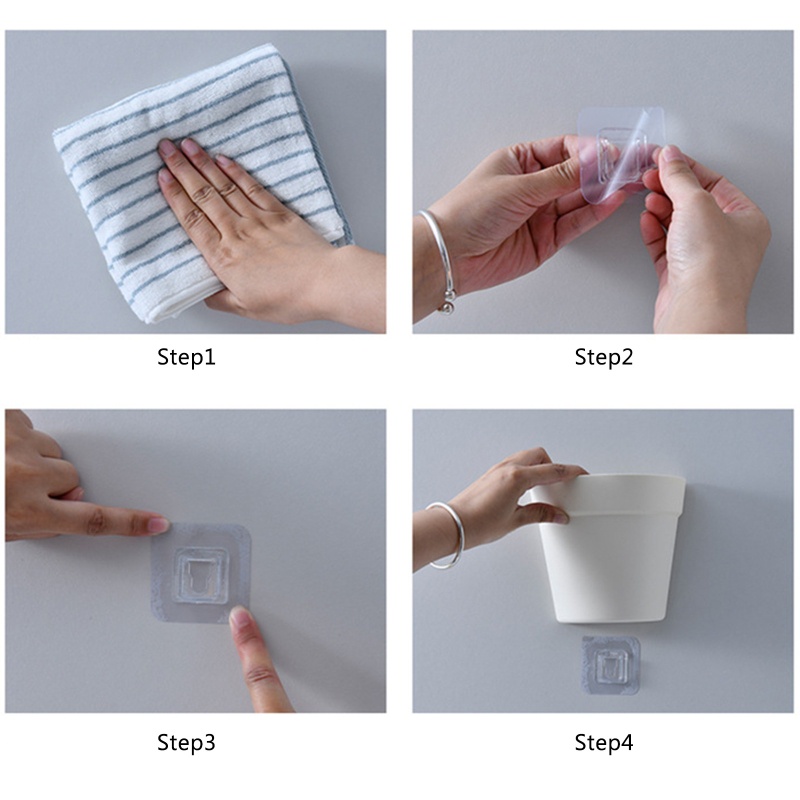 Step1

Step2

Step3

Step4