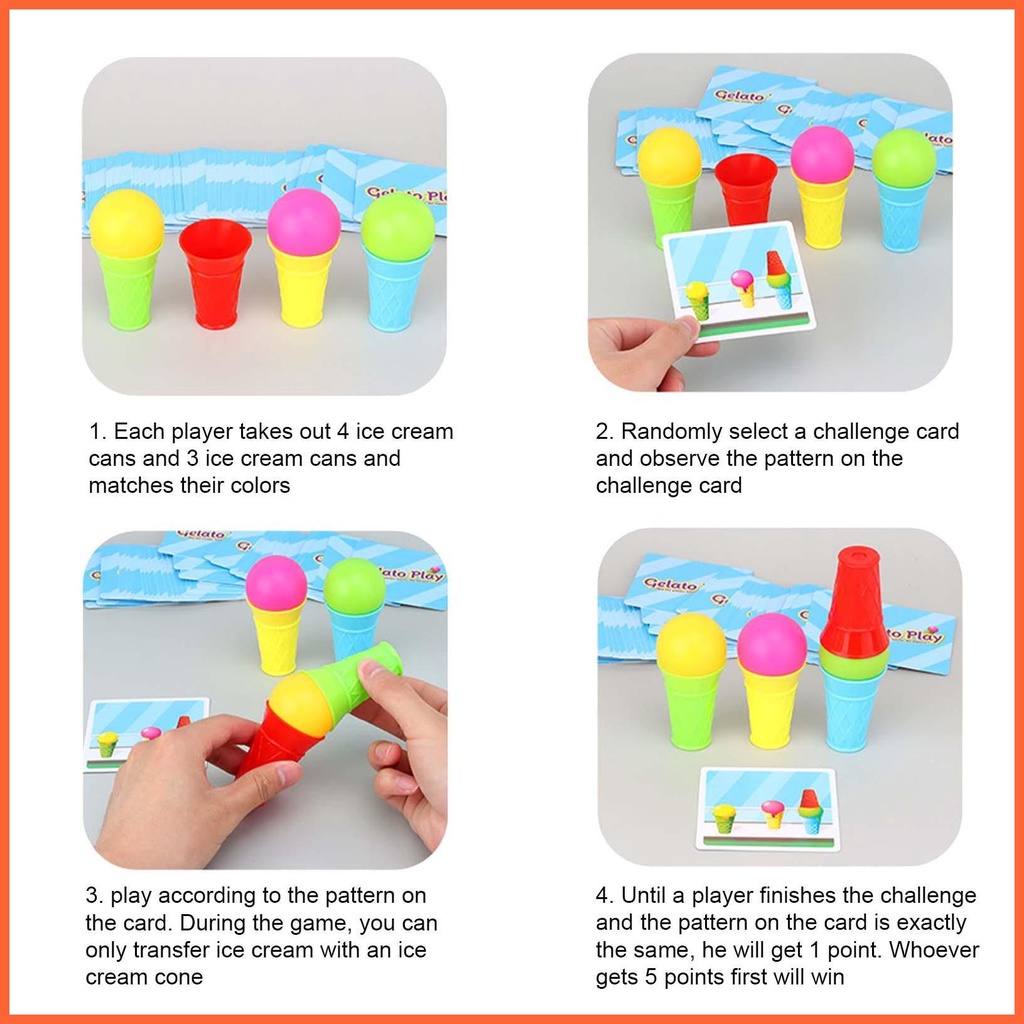 Gelato Play

1. Each player takes out 4 ice cream cans and 3 ice cream cans and matches their colors

Gelato

2. Randomly select a challenge card and observe the pattern on the challenge card

Gelato
Gelato Play

3. play according to the pattern on the card. During the game, you can only transfer ice cream with an ice cream cone

Gelato
to Play

4. Until a player finishes the challenge and the pattern on the card is exactly the same, he will get 1 point. Whoever gets 5 points first will win