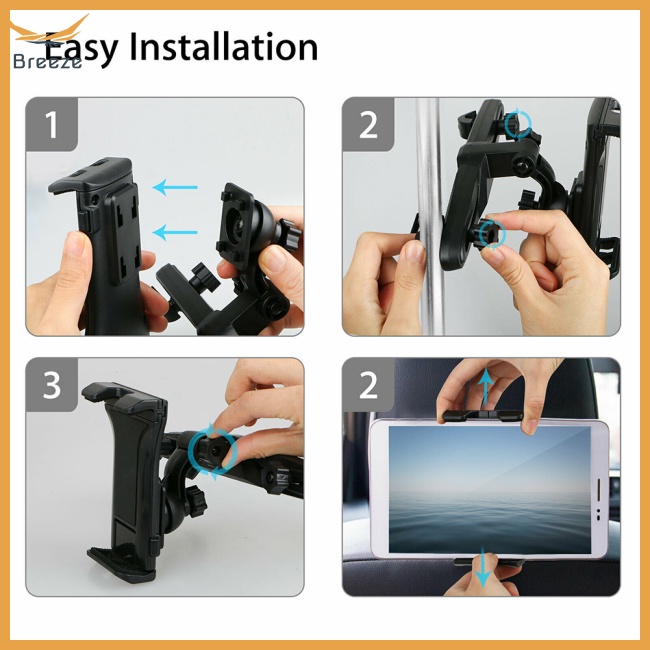 Breeze
Easy Installation

1

2

3

2