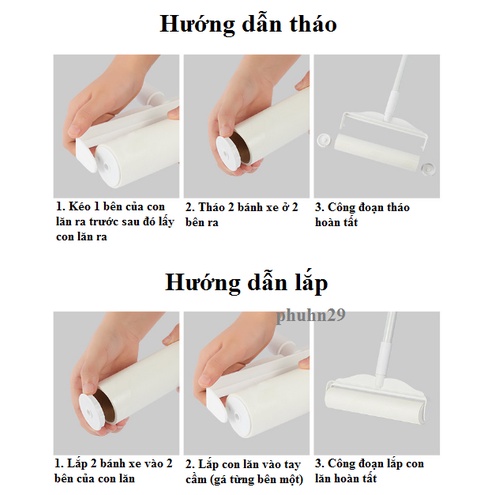 Hướng dẫn tháo

1. Kéo 1 bên của con lăn ra trước sau đó lấy con lăn ra

2. Tháo 2 bánh xe ở 2 bên ra

3. Công đoạn tháo hoàn tất

Hướng dẫn lắp

phuhn29

1. Lắp 2 bánh xe vào 2 bên của con lăn

2. Lắp con lăn vào tay cầm (gá từng bên một)

3. Công đoạn lắp con lăn hoàn tất