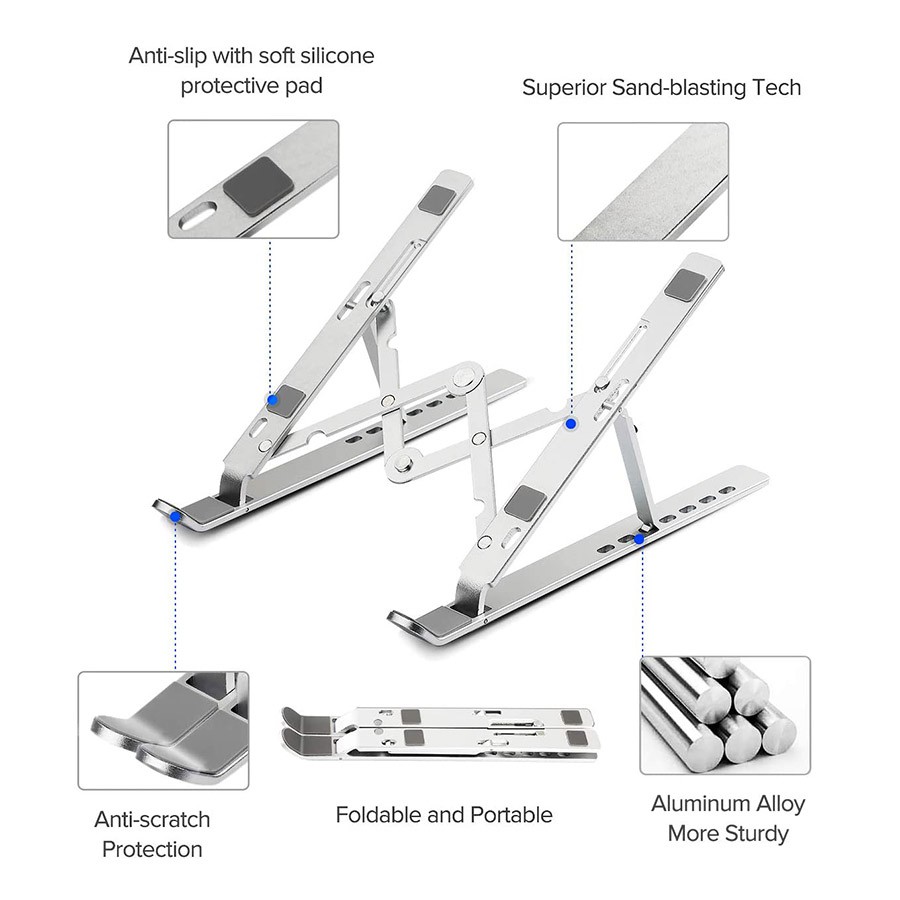 Anti-slip with soft silicone protective pad

Superior Sand-blasting Tech

Anti-scratch Protection

Foldable and Portable

Aluminum Alloy More Sturdy