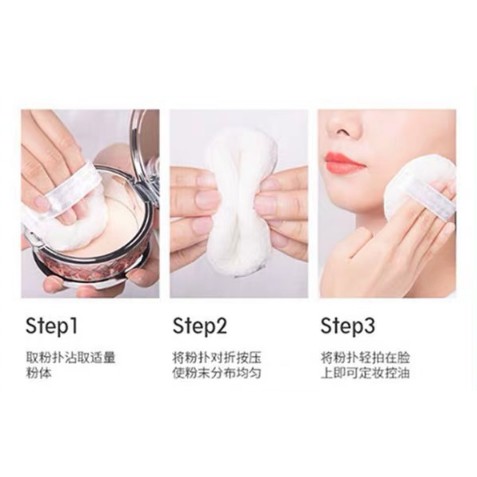 Step1

取粉扑沾取适量粉体

Step2

将粉扑对折按压使粉末分布均匀

Step3

将粉扑轻拍在脸上即可定妆控油