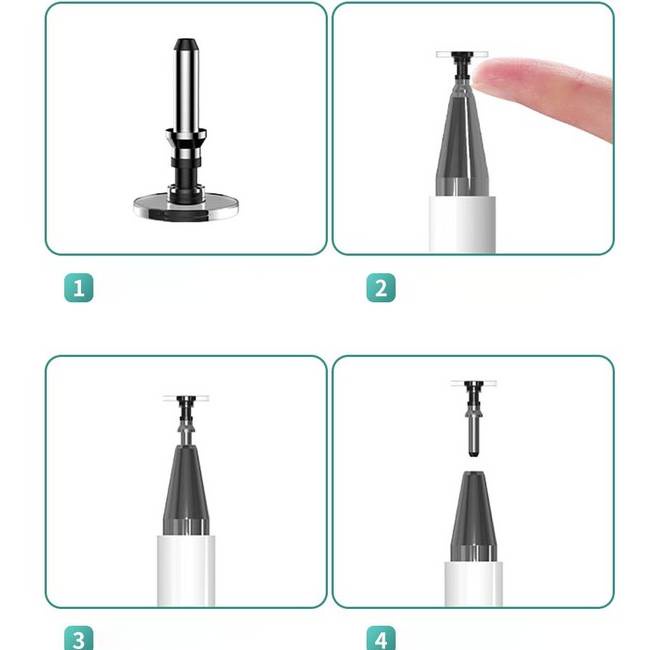 1

2

3

4