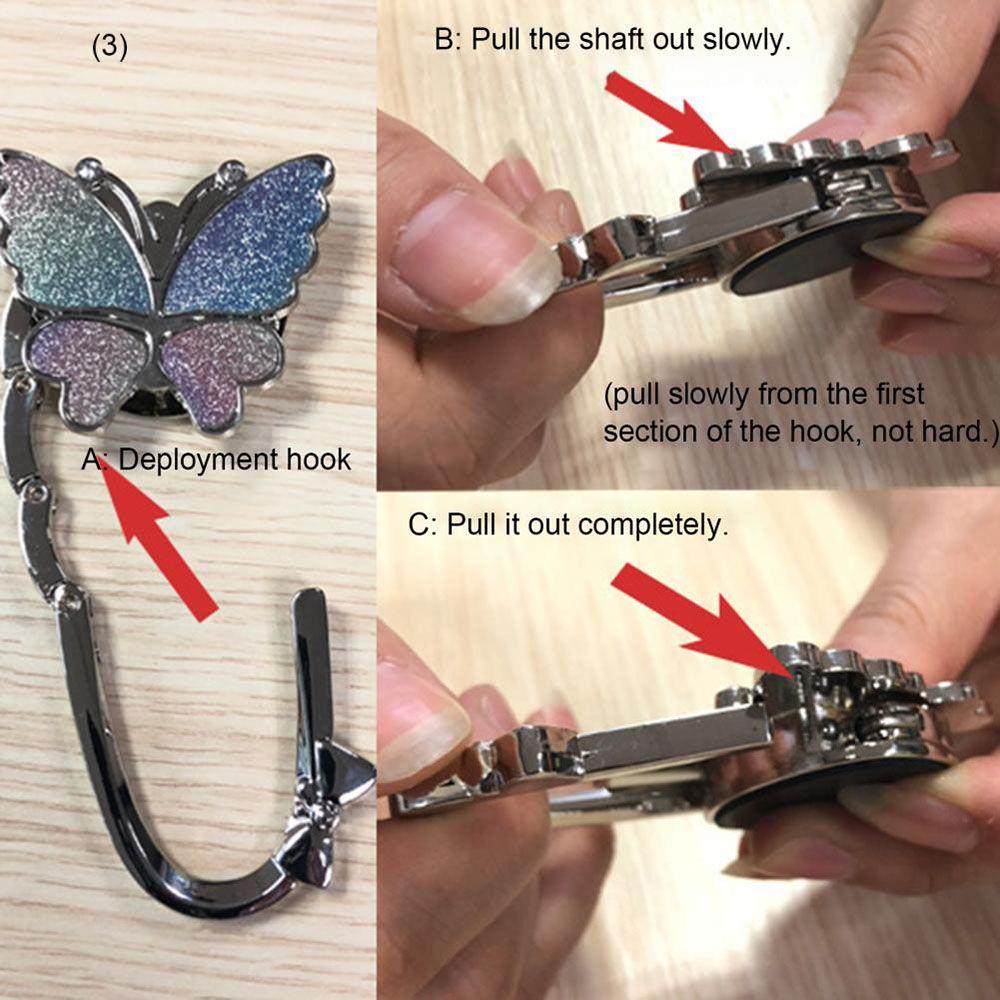 (3)

A: Deployment hook

B: Pull the shaft out slowly.

(pull slowly from the first section of the hook, not hard.)

C: Pull it out completely.