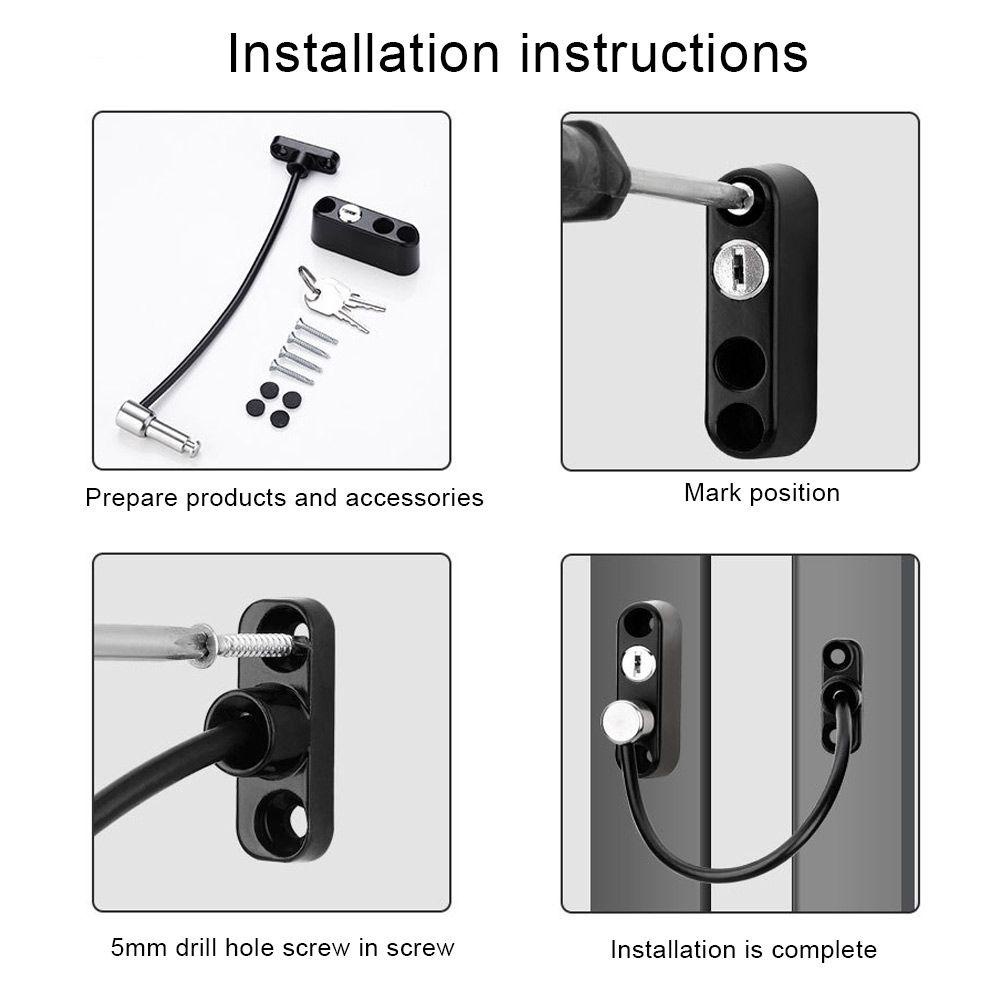 Installation instructions

Prepare products and accessories

Mark position

5mm drill hole screw in screw

Installation is complete