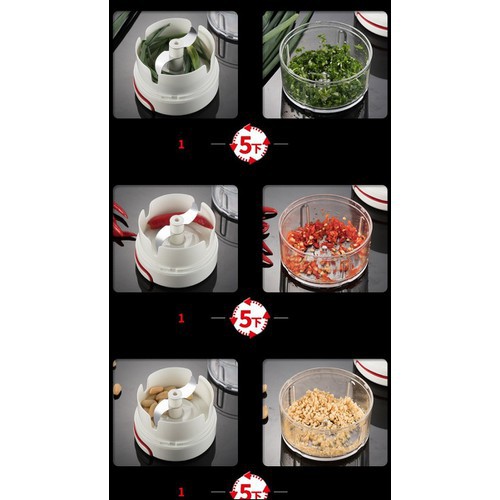 1

5下

1

5下

1

5下