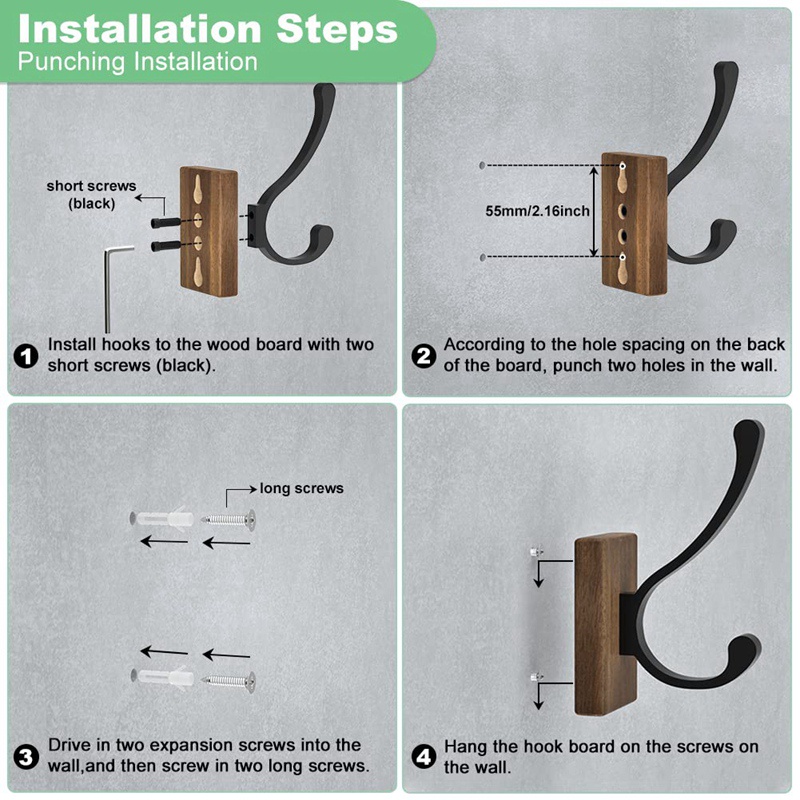 Installation Steps
Punching Installation

short screws (black)

1 Install hooks to the wood board with two short screws (black).

55mm/2.16inch

2 According to the hole spacing on the back of the board, punch two holes in the wall.

long screws

3 Drive in two expansion screws into the wall,and then screw in two long screws.

4 Hang the hook board on the screws on the wall.