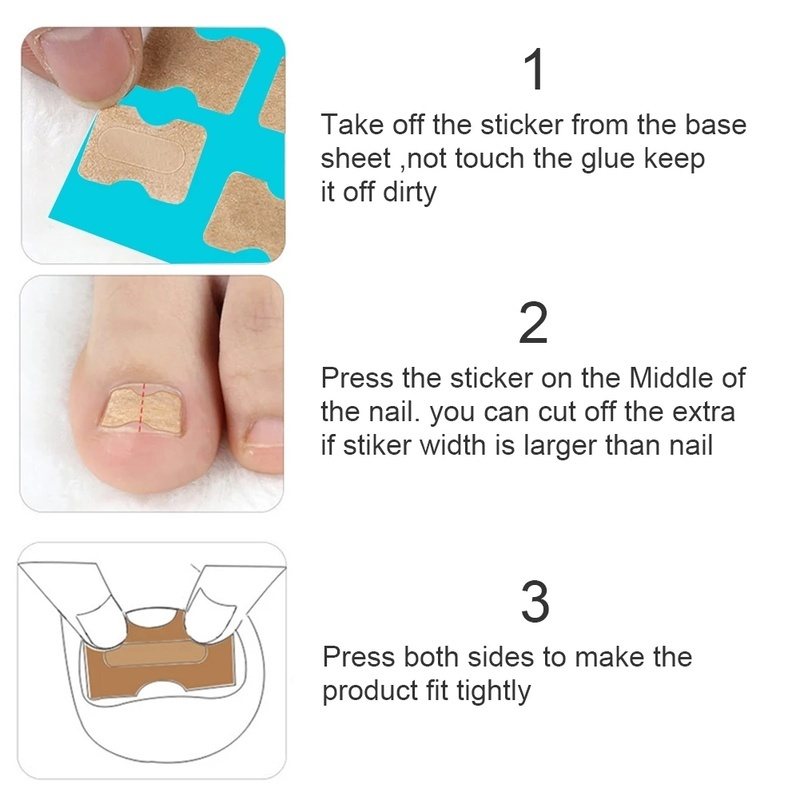 1

Take off the sticker from the base sheet ,not touch the glue keep it off dirty

2

Press the sticker on the Middle of the nail. you can cut off the extra if stiker width is larger than nail

3

Press both sides to make the product fit tightly