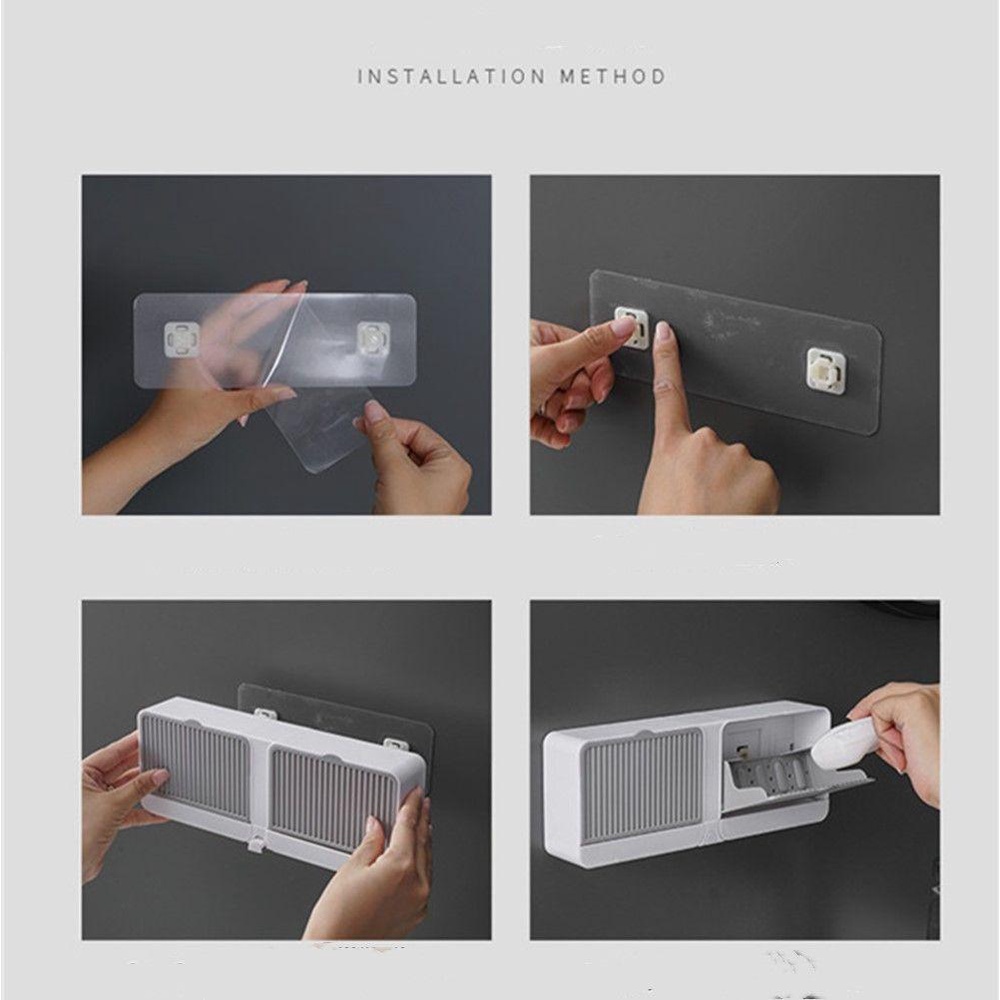 INSTALLATION METHOD