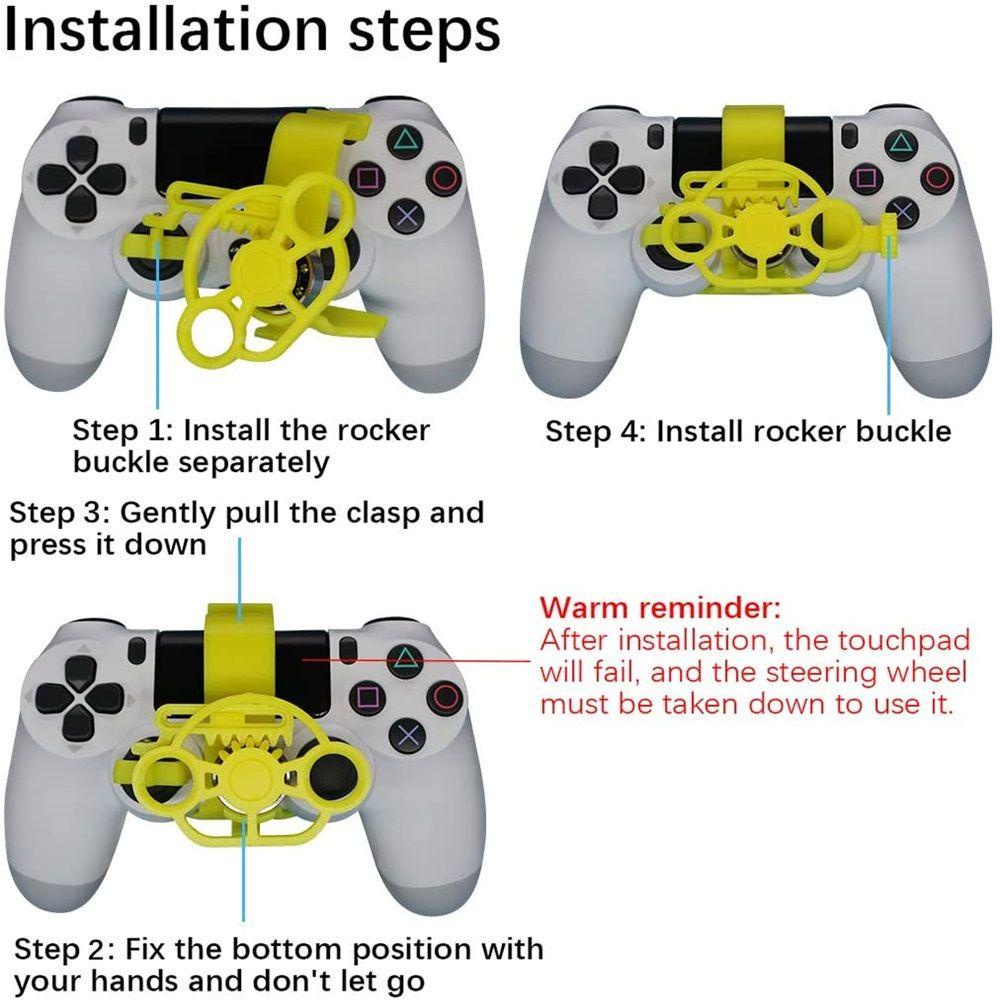 Installation steps

Step 1: Install the rocker buckle separately

Step 4: Install rocker buckle

Step 3: Gently pull the clasp and press it down

Warm reminder:
After installation, the touchpad will fail, and the steering wheel must be taken down to use it.

Step 2: Fix the bottom position with your hands and don't let go