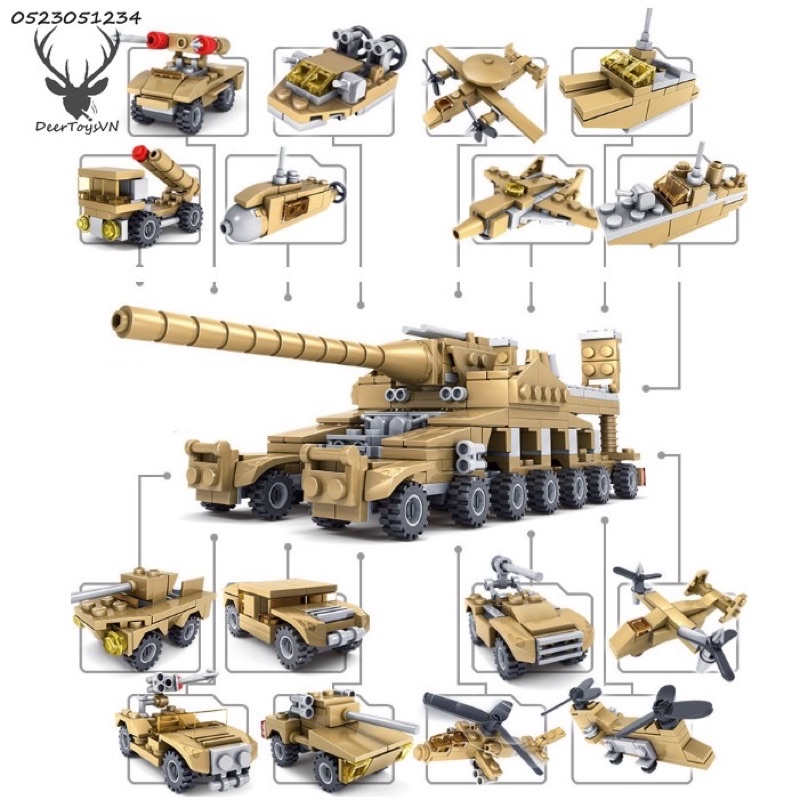 0523051234
DeerToysVN