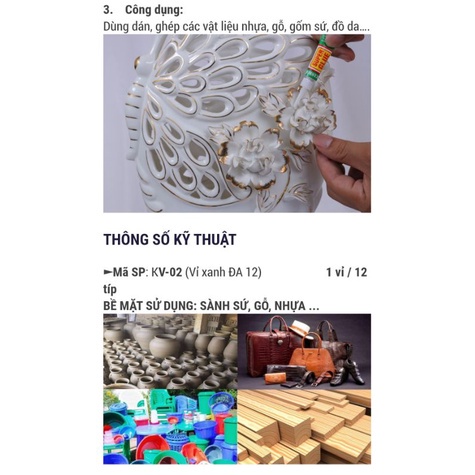 3. Công dụng:
Dùng dán, ghép các vật liệu nhựa, gỗ, gốm sứ, đồ da....

SUPER GLUE

THÔNG SỐ KỸ THUẬT

►Mã SP: KV-02 (Vỉ xanh ĐA 12) 1 vỉ / 12 típ
BỀ MẶT SỬ DỤNG: SÀNH SỨ, GỖ, NHỰA ...