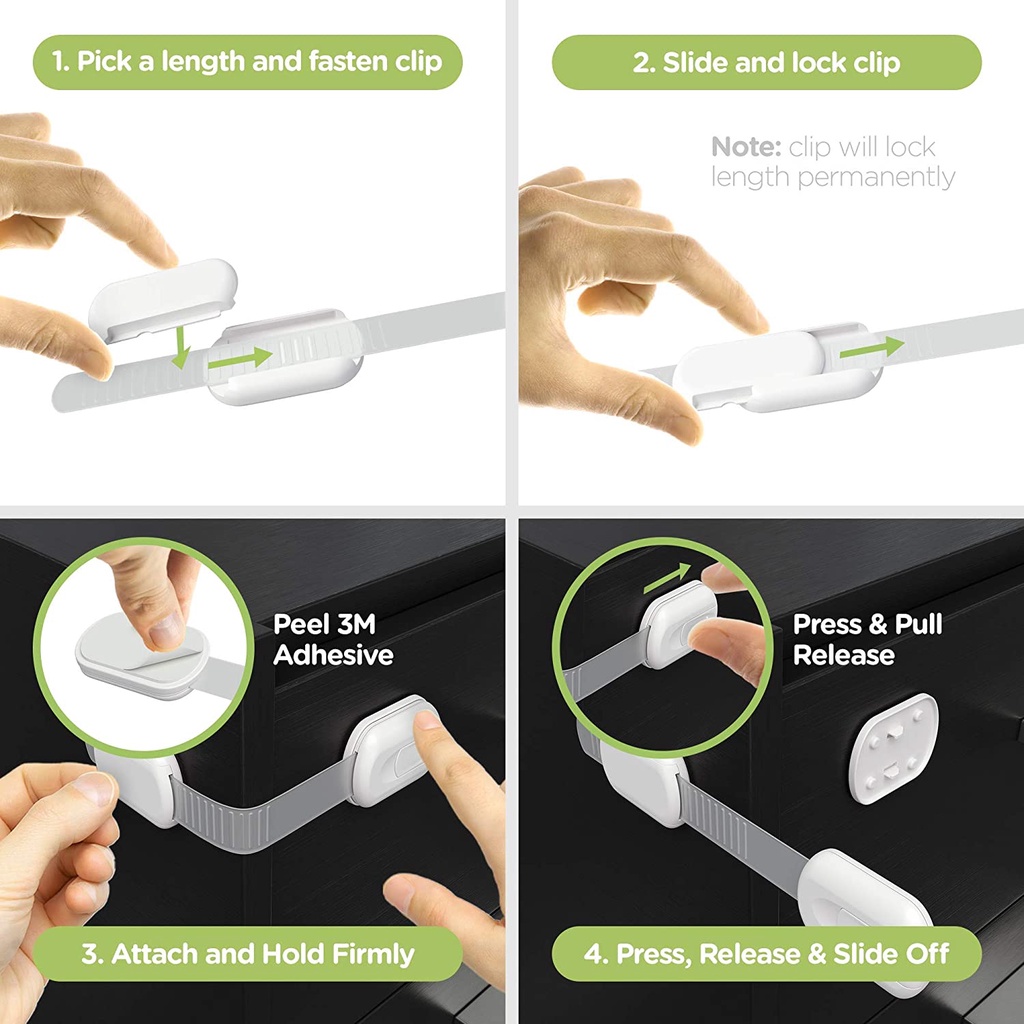 1. Pick a length and fasten clip

2. Slide and lock clip

Note: clip will lock length permanently

Peel 3M Adhesive

3. Attach and Hold Firmly

Press & Pull Release

4. Press, Release & Slide Off