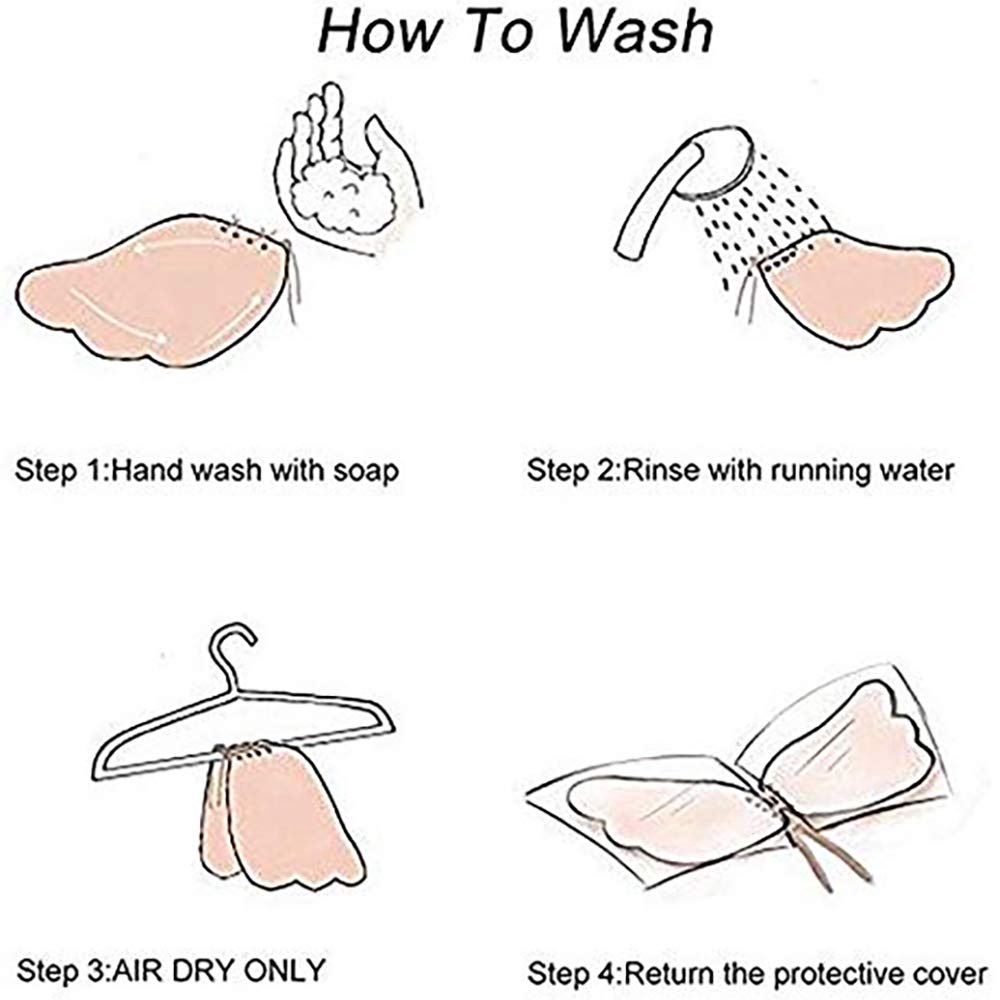 How To Wash

Step 1:Hand wash with soap

Step 2:Rinse with running water

Step 3:AIR DRY ONLY

Step 4:Return the protective cover