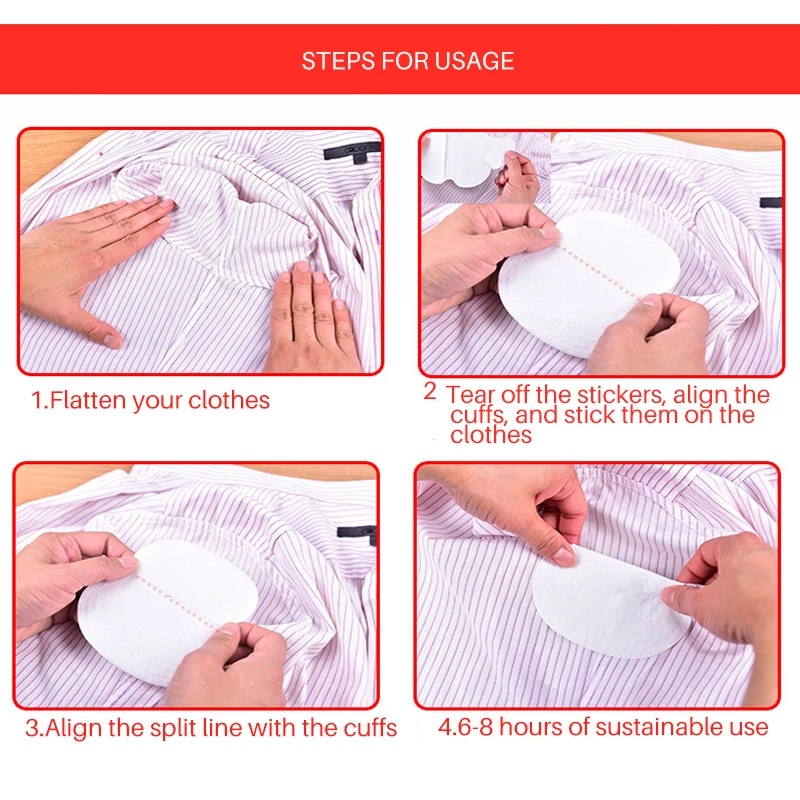 STEPS FOR USAGE

1.Flatten your clothes

2 Tear off the stickers, align the cuffs, and stick them on the clothes

3.Align the split line with the cuffs

4.6-8 hours of sustainable use