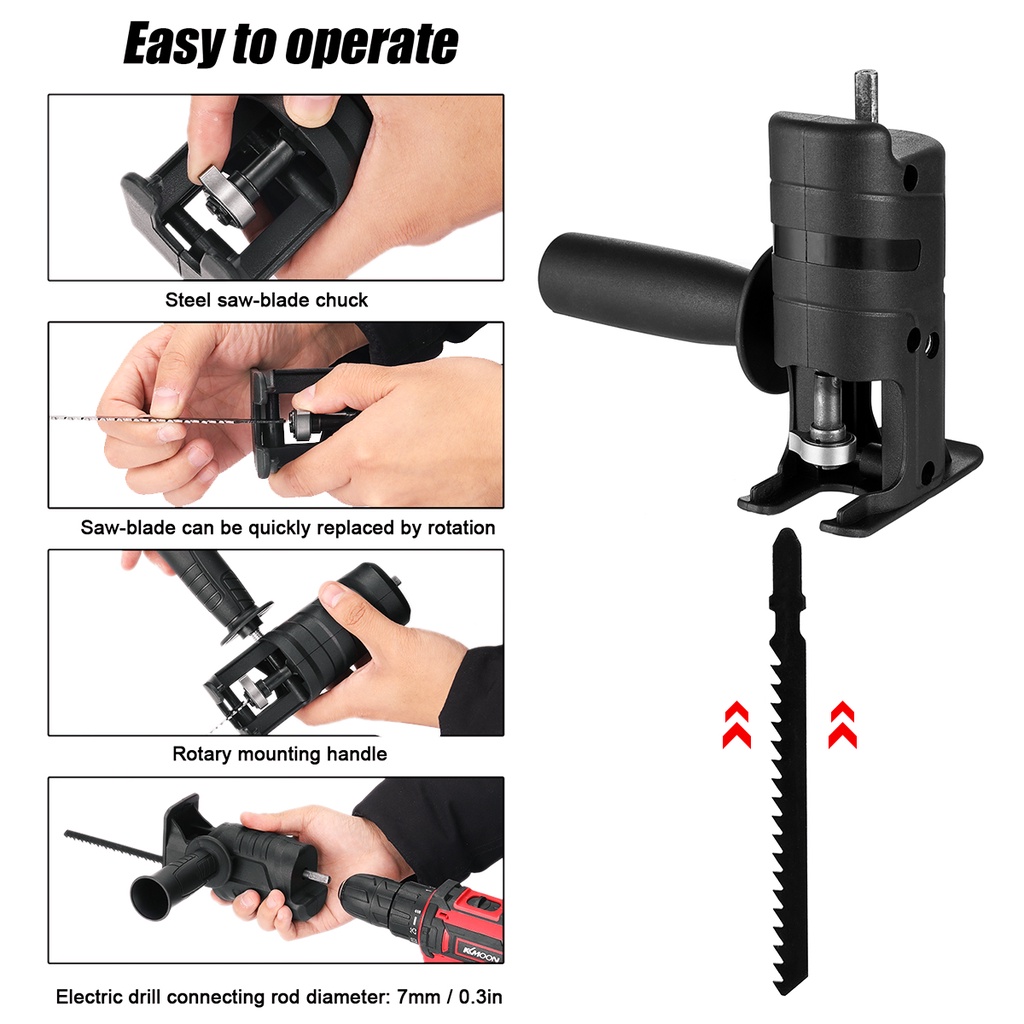 Easy to operate

Steel saw-blade chuck

Saw-blade can be quickly replaced by rotation

Rotary mounting handle

KKMOON

Electric drill connecting rod diameter: 7mm / 0.3in