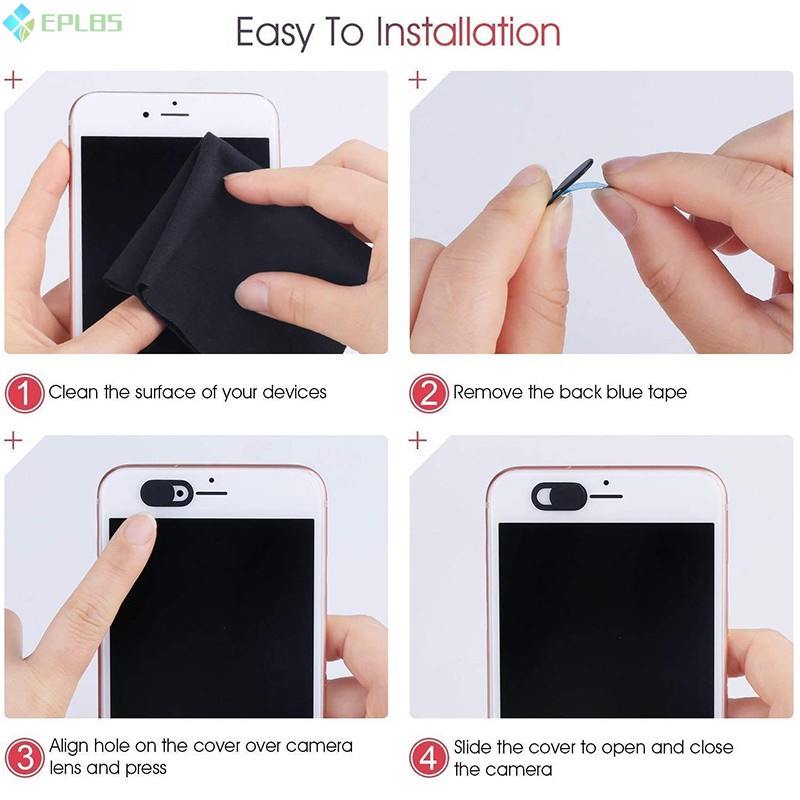 EPLBS

Easy To Installation

1 Clean the surface of your devices

2 Remove the back blue tape

3 Align hole on the cover over camera lens and press

4 Slide the cover to open and close the camera