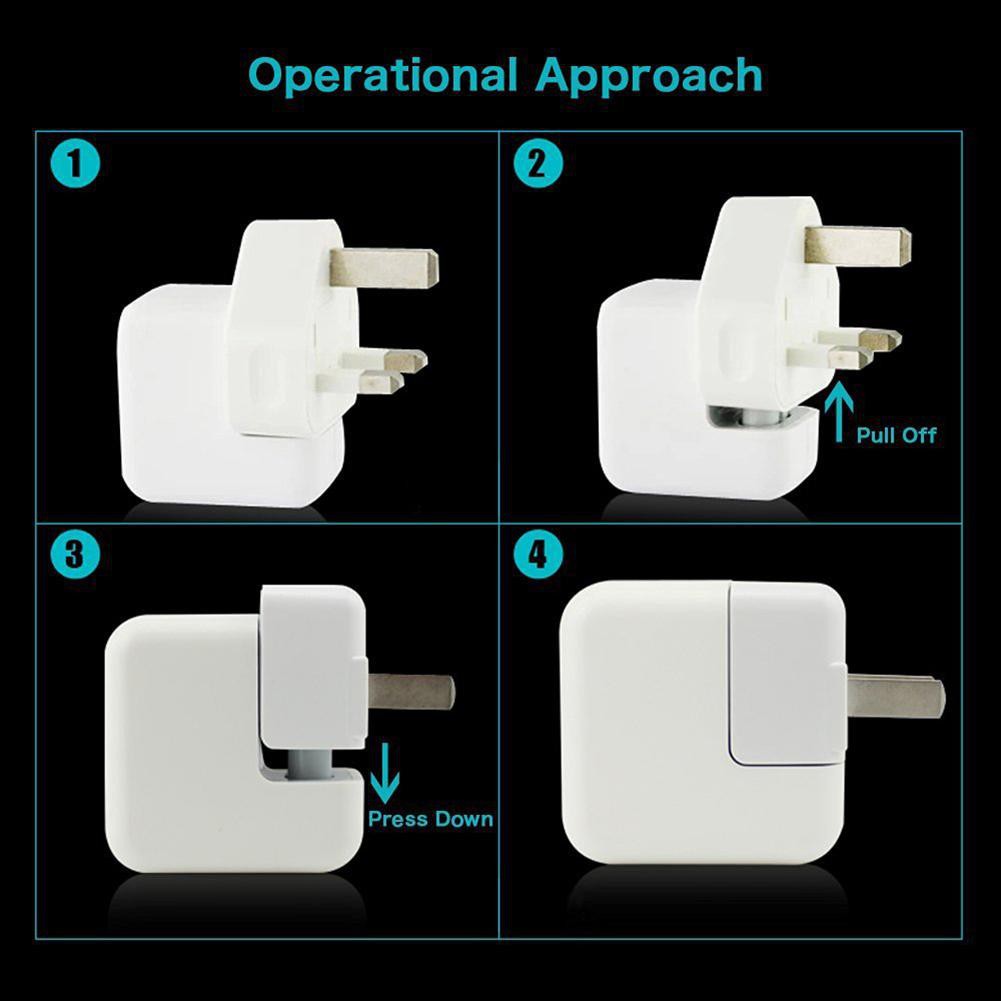 Operational Approach

1

2

Pull Off

3

Press Down

4