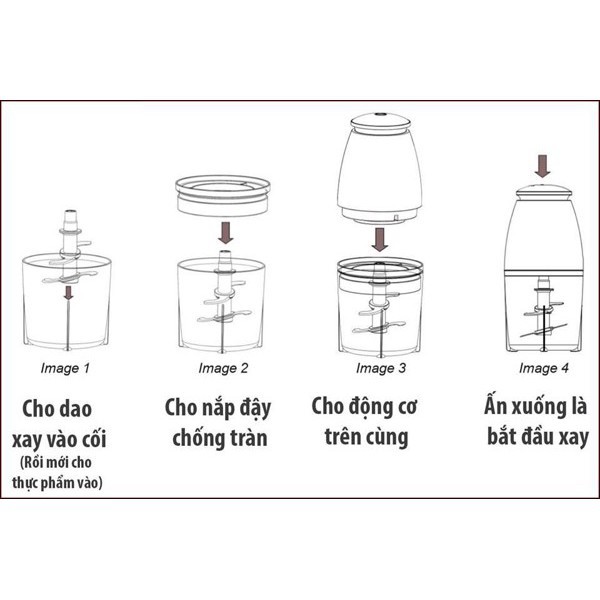 Image 1

Cho dao xay vào cối
(Rồi mới cho thực phẩm vào)

Image 2

Cho nắp đậy chống tràn

Image 3

Cho động cơ trên cùng

Image 4

Ấn xuống là bắt đầu xay