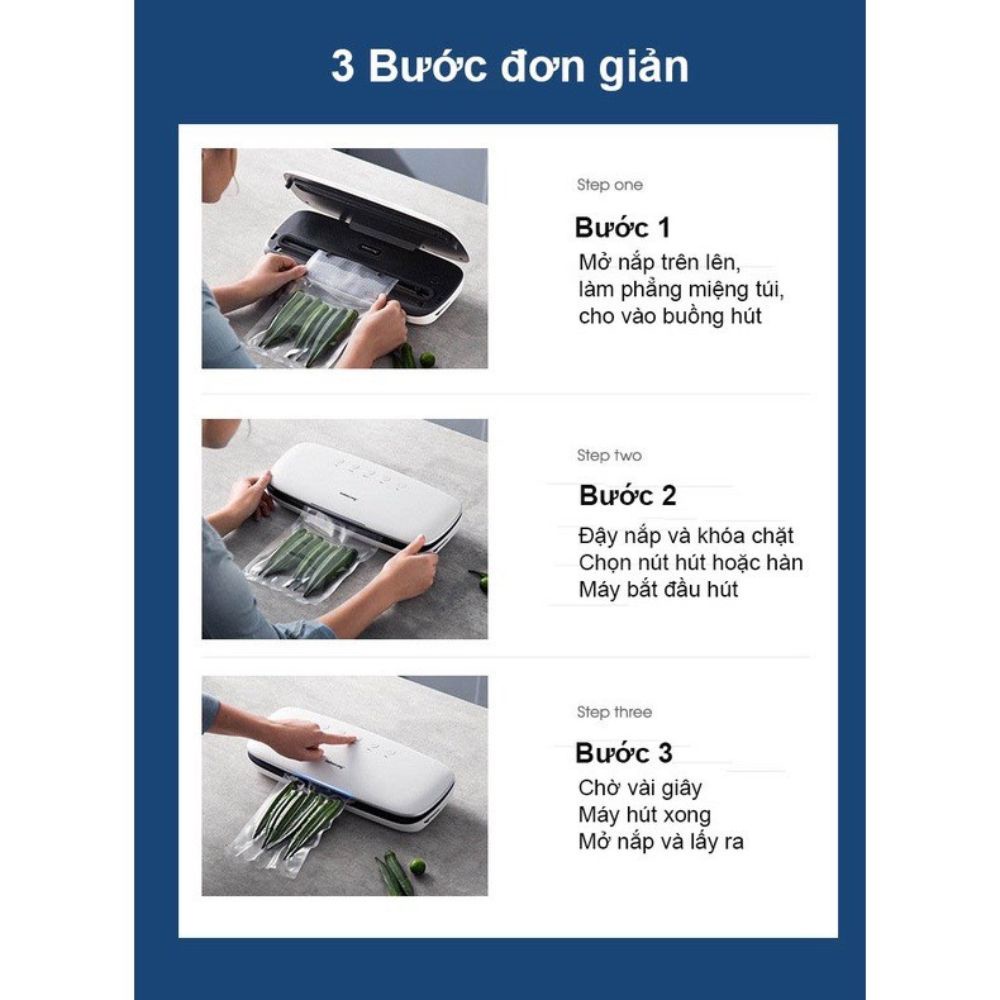 3 Bước đơn giản

Step one

Bước 1

Mở nắp trên lên, làm phẳng miệng túi, cho vào buồng hút

Step two

Bước 2

Đậy nắp và khóa chặt
Chọn nút hút hoặc hàn
Máy bắt đầu hút

Step three

Bước 3

Chờ vài giây
Máy hút xong
Mở nắp và lấy ra