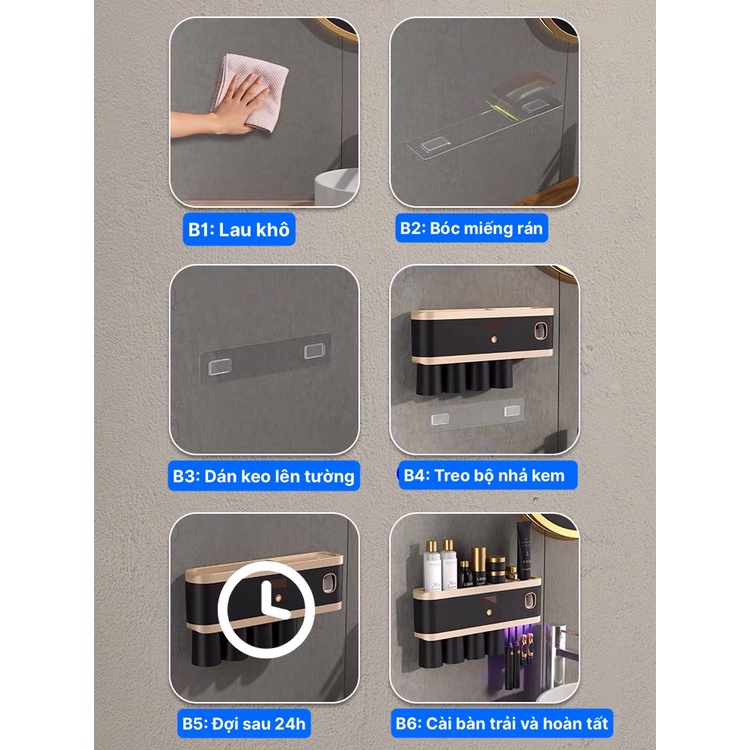 B1: Lau khô

B2: Bóc miếng rán

B3: Dán keo lên tường

B4: Treo bộ nhả kem

B5: Đợi sau 24h

B6: Cài bàn trải và hoàn tất