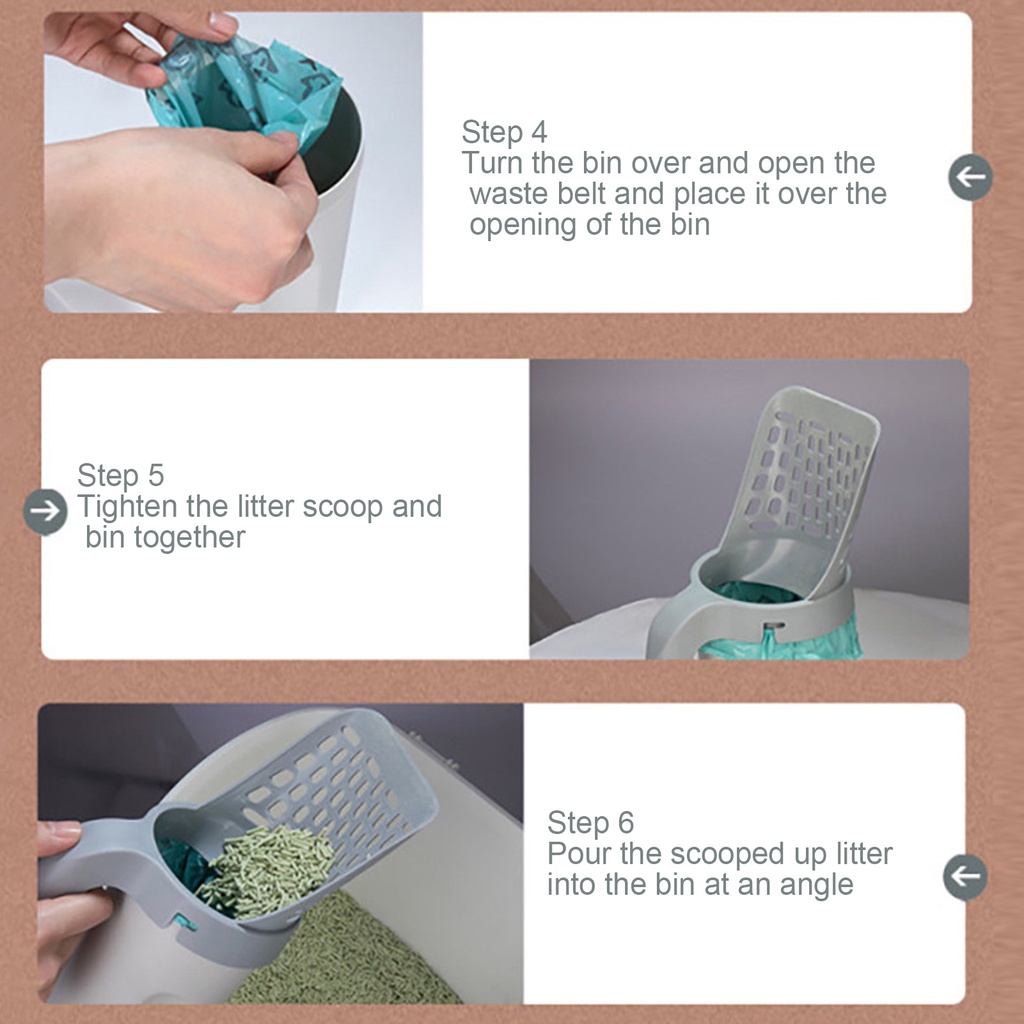 Step 4
Turn the bin over and open the waste belt and place it over the opening of the bin

Step 5
Tighten the litter scoop and bin together

Step 6
Pour the scooped up litter into the bin at an angle