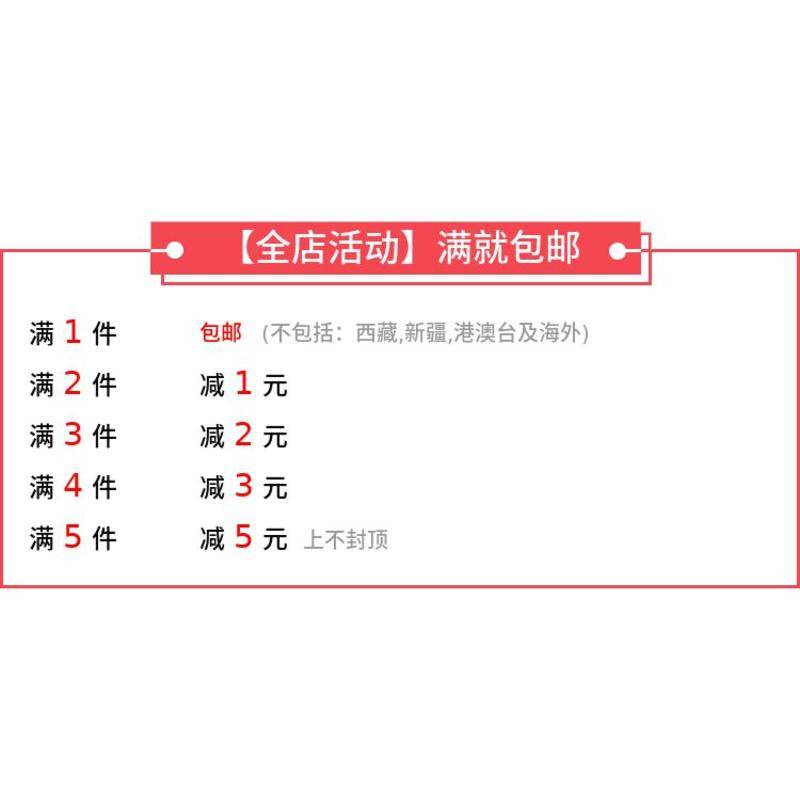 【全店活动】满就包邮

满1件 包邮 (不包括：西藏,新疆,港澳台及海外)

满2件 减1元

满3件 减2元

满4件 减3元

满5件 减5元 上不封顶