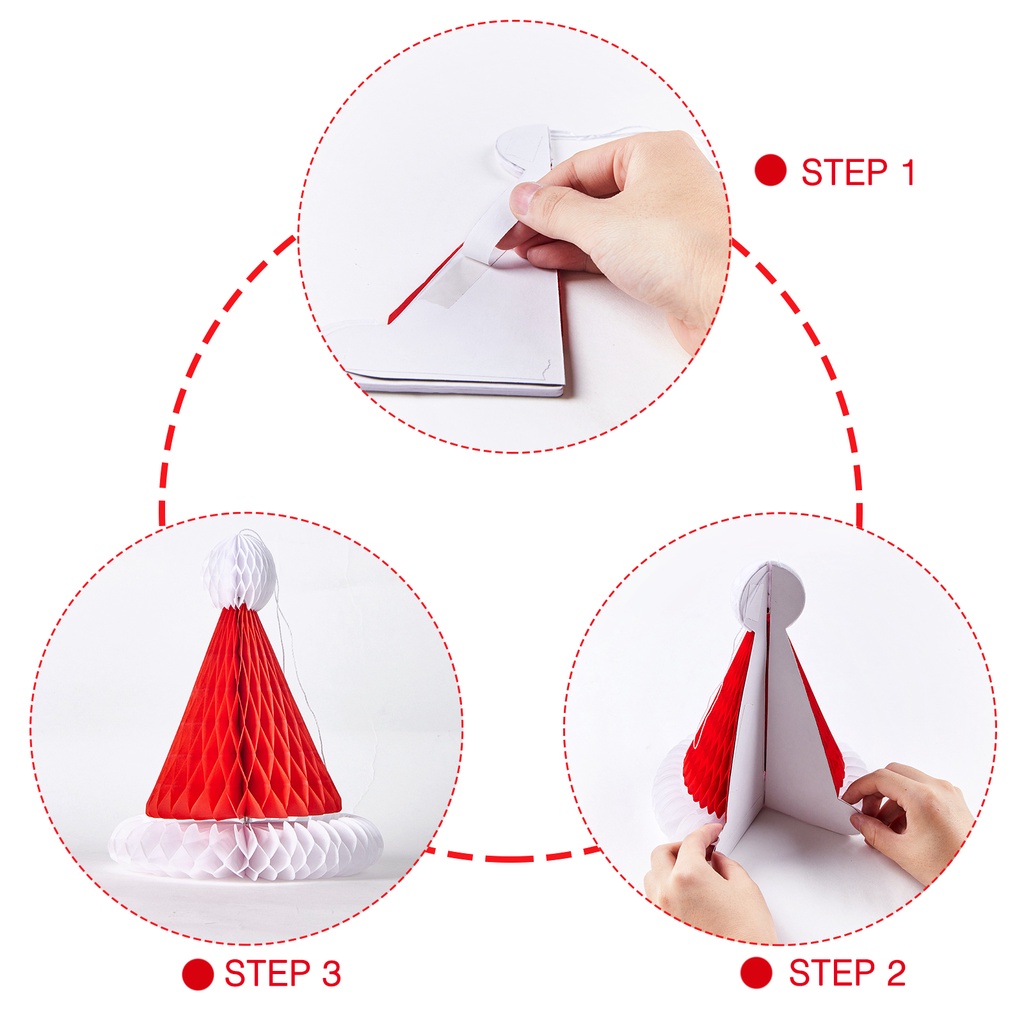 STEP 1

STEP 3

STEP 2