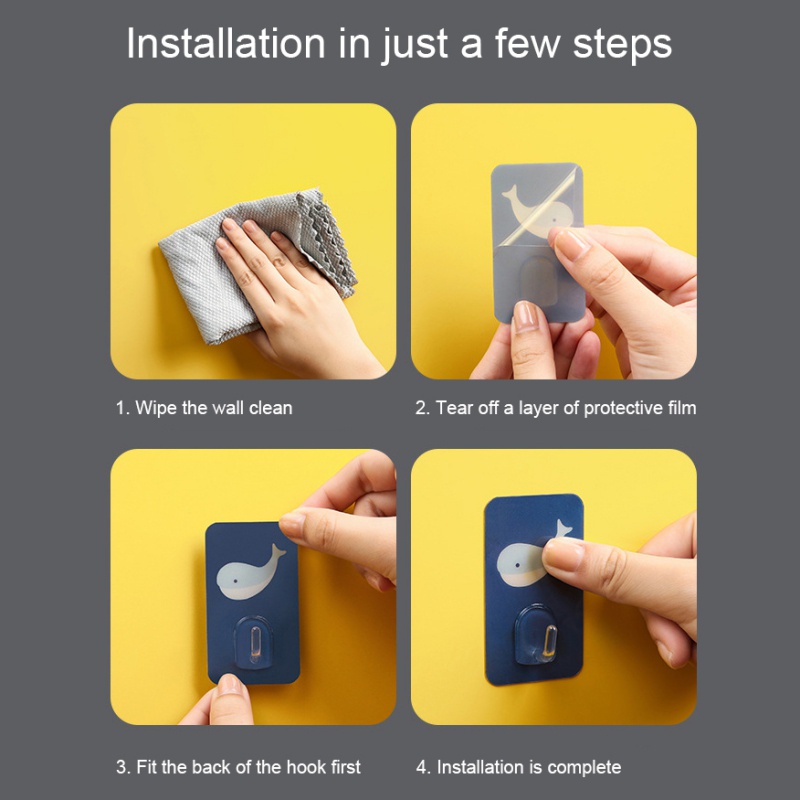 Installation in just a few steps

1. Wipe the wall clean

2. Tear off a layer of protective film

3. Fit the back of the hook first

4. Installation is complete