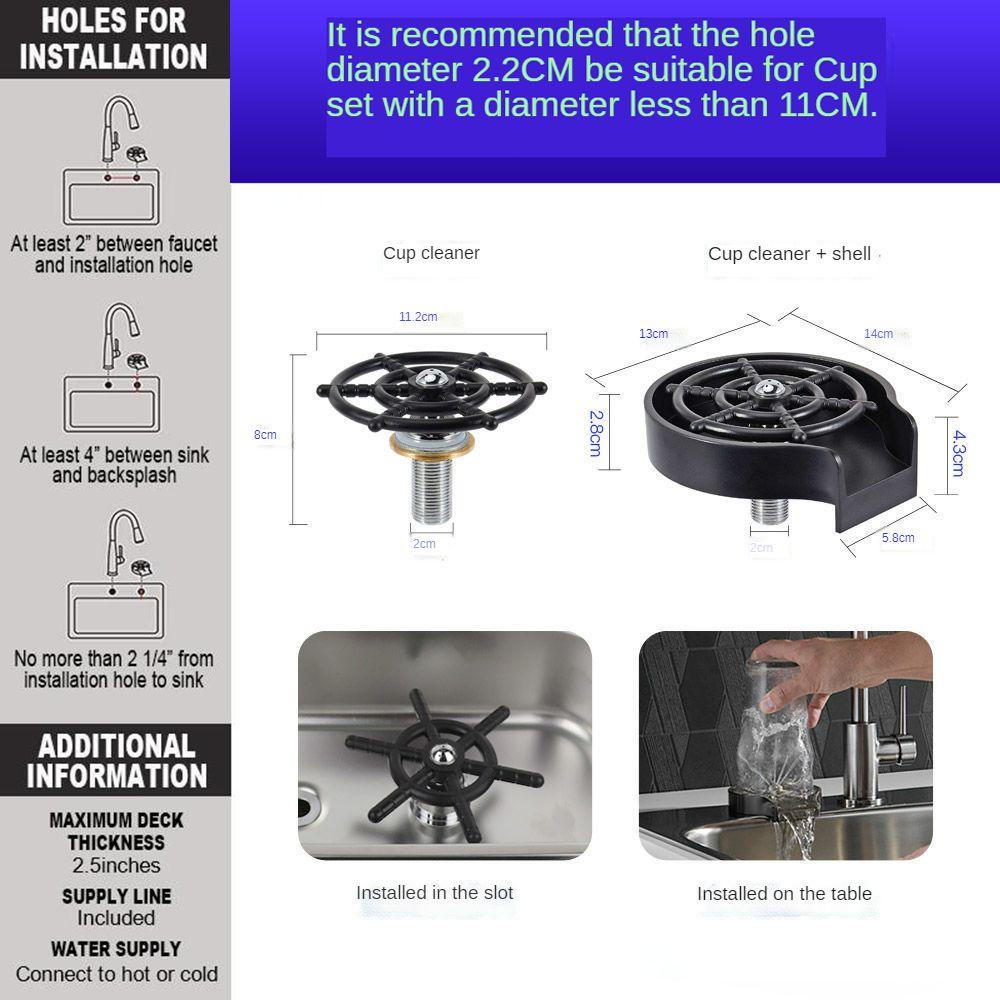 HOLES FOR INSTALLATION

At least 2" between faucet and installation hole

At least 4" between sink and backsplash

No more than 2 1/4" from installation hole to sink

ADDITIONAL INFORMATION

MAXIMUM DECK THICKNESS
2.5inches

SUPPLY LINE
Included

WATER SUPPLY
Connect to hot or cold

It is recommended that the hole diameter 2.2CM be suitable for Cup set with a diameter less than 11CM.

Cup cleaner

11.2cm

8cm

2cm

Cup cleaner + shell

13cm

14cm

2.8cm

4.3cm

2cm

5.8cm

Installed in the slot

Installed on the table